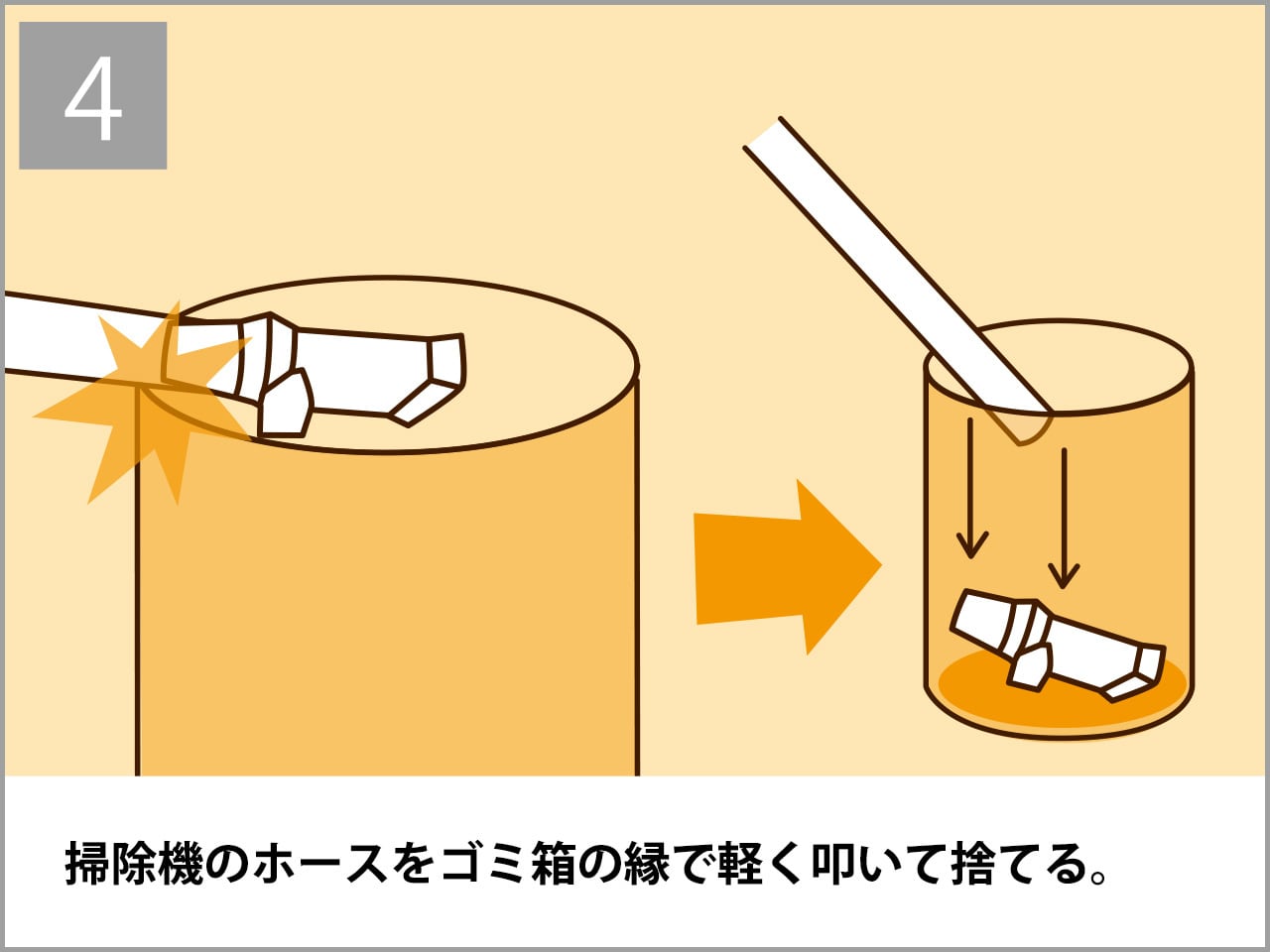 4

掃除機のホースをゴミ箱の縁で軽く叩いて捨てる。