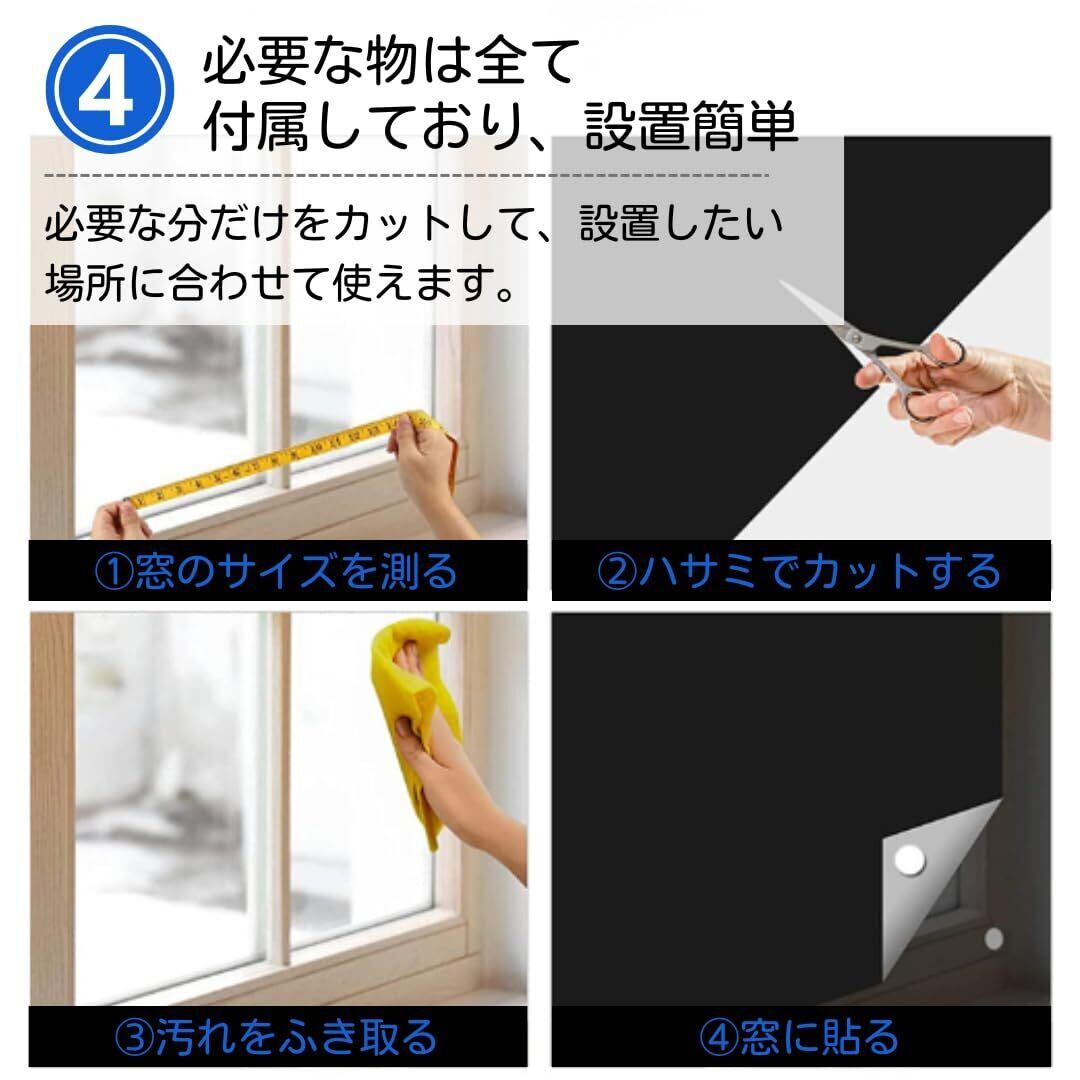 4

必要な物は全て付属しており、設置簡単

必要な分だけをカットして、設置したい場所に合わせて使えます。

①窓のサイズを測る

②ハサミでカットする

③汚れをふき取る

④窓に貼る