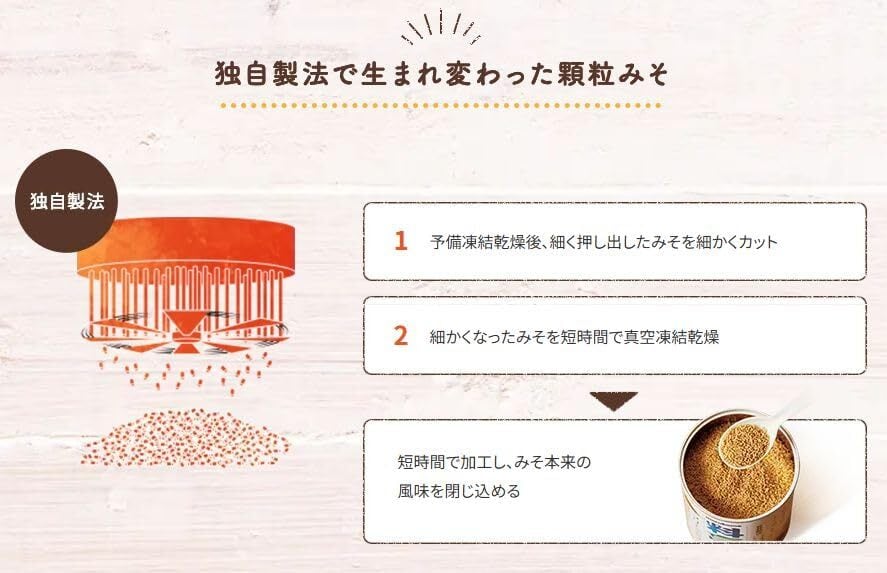 独自製法で生まれ変わった顆粒みそ

独自製法

1 予備凍結乾燥後、細く押し出したみそを細かくカット

2 細かくなったみそを短時間で真空凍結乾燥

短時間で加工し、みそ本来の風味を閉じ込める