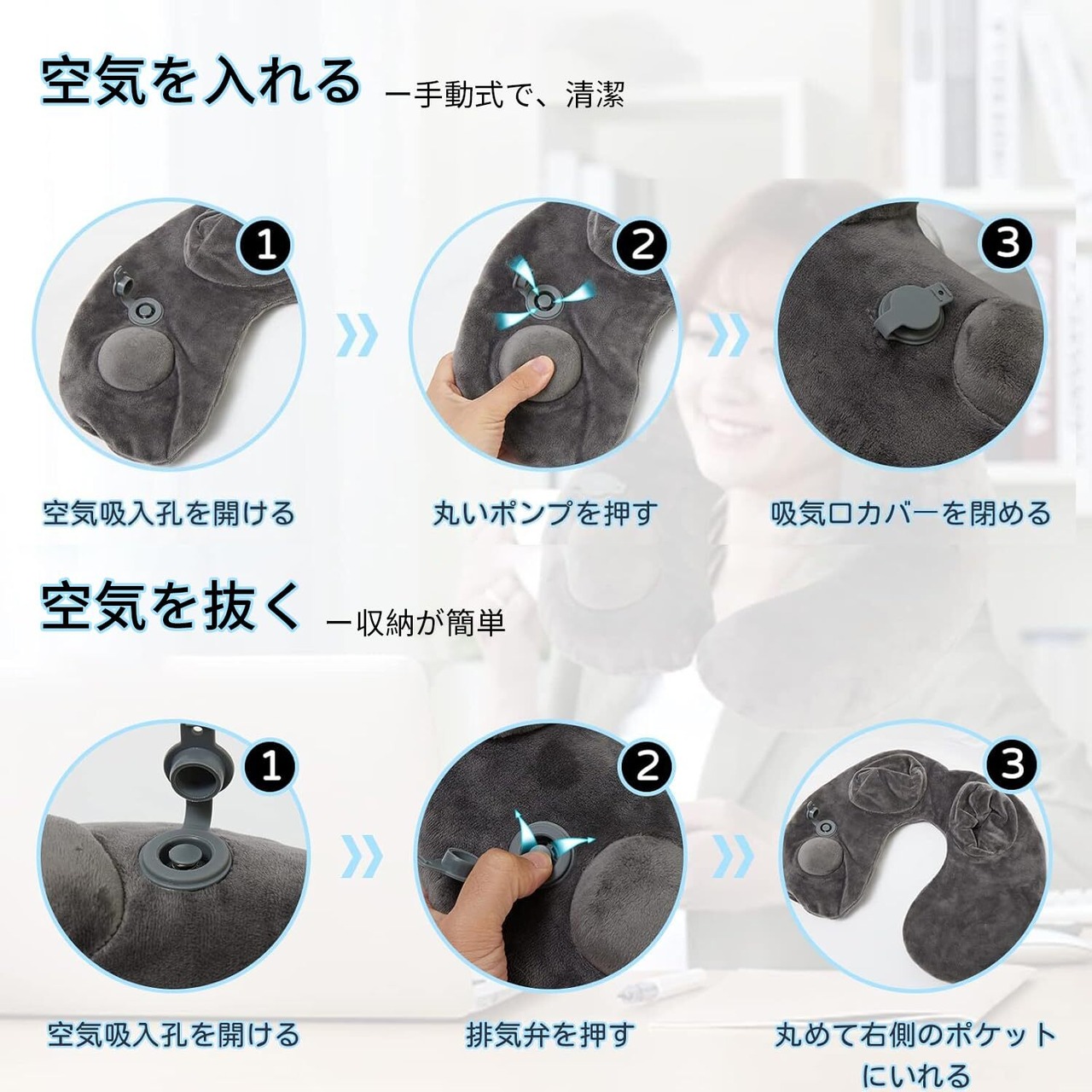 空気を入れる ー手動式で、清潔

1

2

3

空気吸入孔を開ける

丸いポンプを押す

吸気口カバーを閉める

空気を抜く ー収納が簡単

1

2

3

空気吸入孔を開ける

排気弁を押す

丸めて右側のポケットにいれる