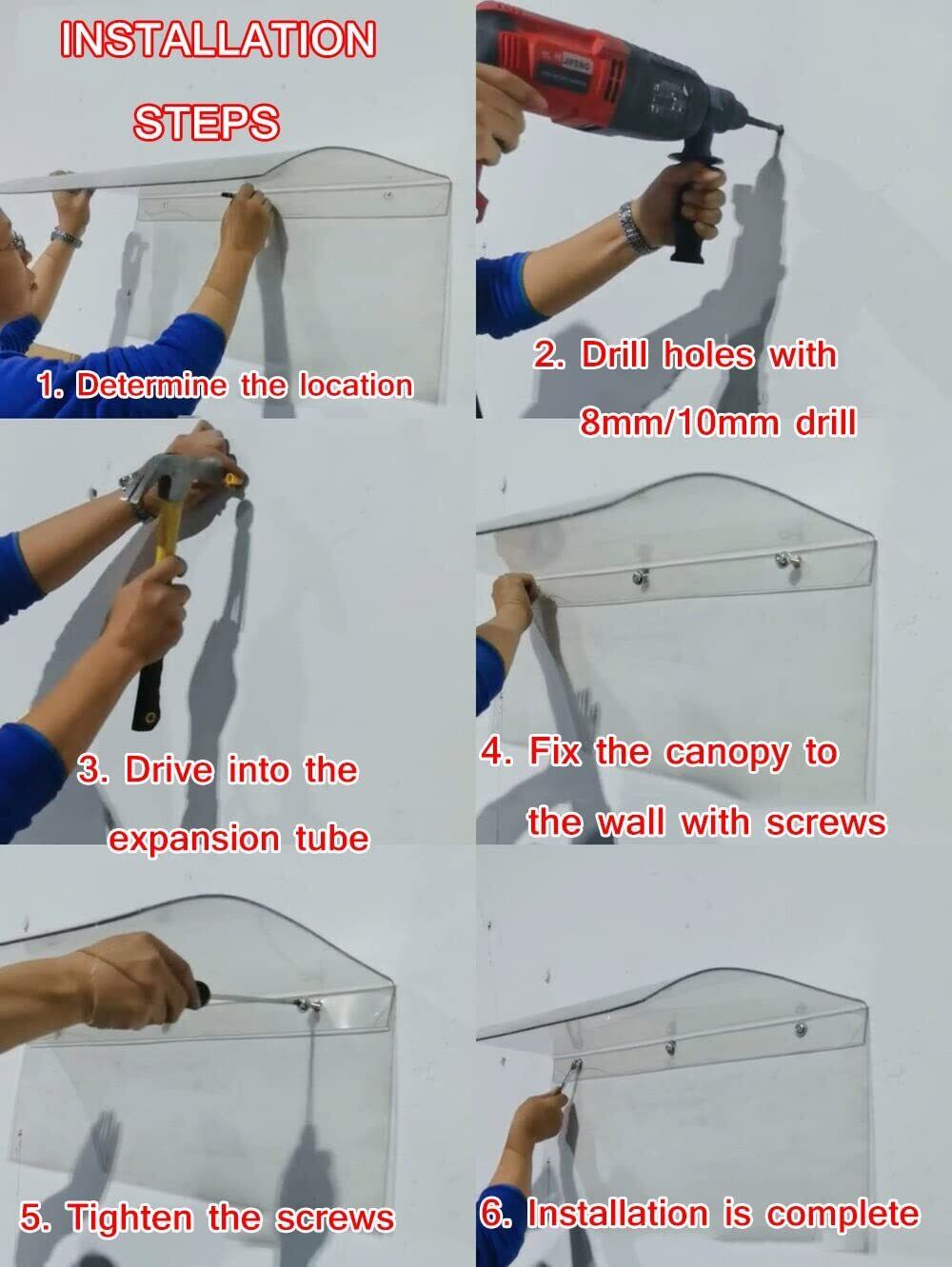 INSTALLATION STEPS

1. Determine the location

2. Drill holes with 8mm/10mm drill

3. Drive into the expansion tube

4. Fix the canopy to the wall with screws

5. Tighten the screws

6. Installation is complete