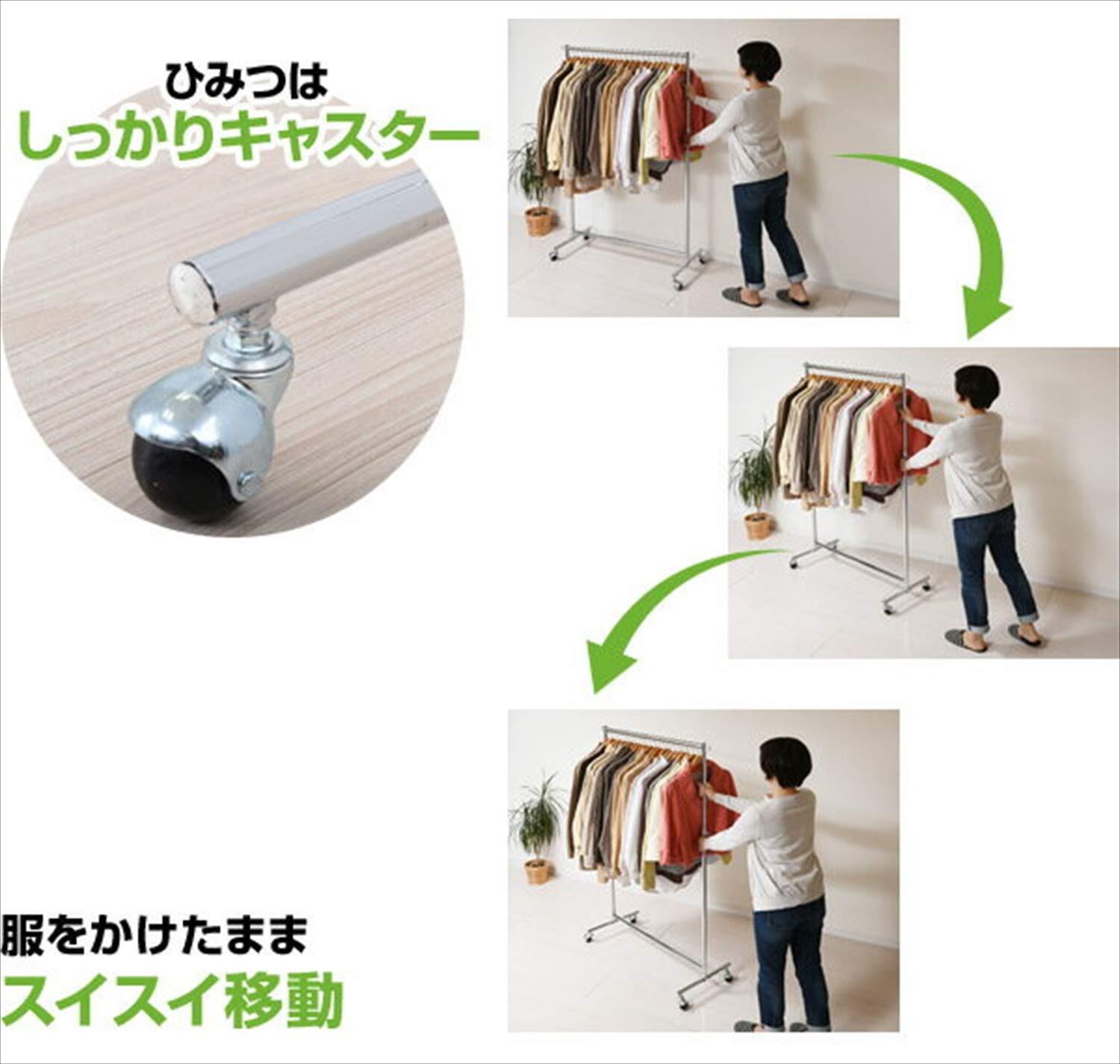 ひみつは
しっかりキャスター

服をかけたまま
スイスイ移動