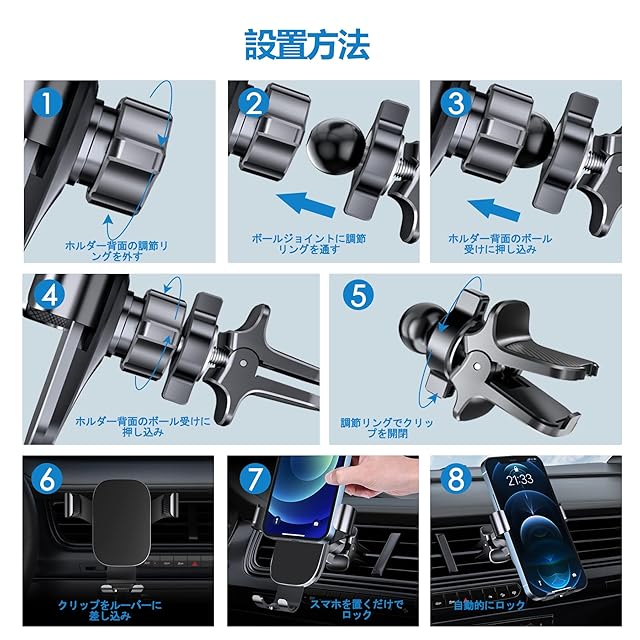 設置方法

1
ホルダー背面の調節リングを外す

2
ボールジョイントに調節リングを通す

3
ホルダー背面のボール受けに押し込み

4
ホルダー背面のボール受けに押し込み

5
調節リングでクリップを開閉

6
クリップをルーバーに差し込み

7
スマホを置くだけでロック

8
21:33
自動的にロック