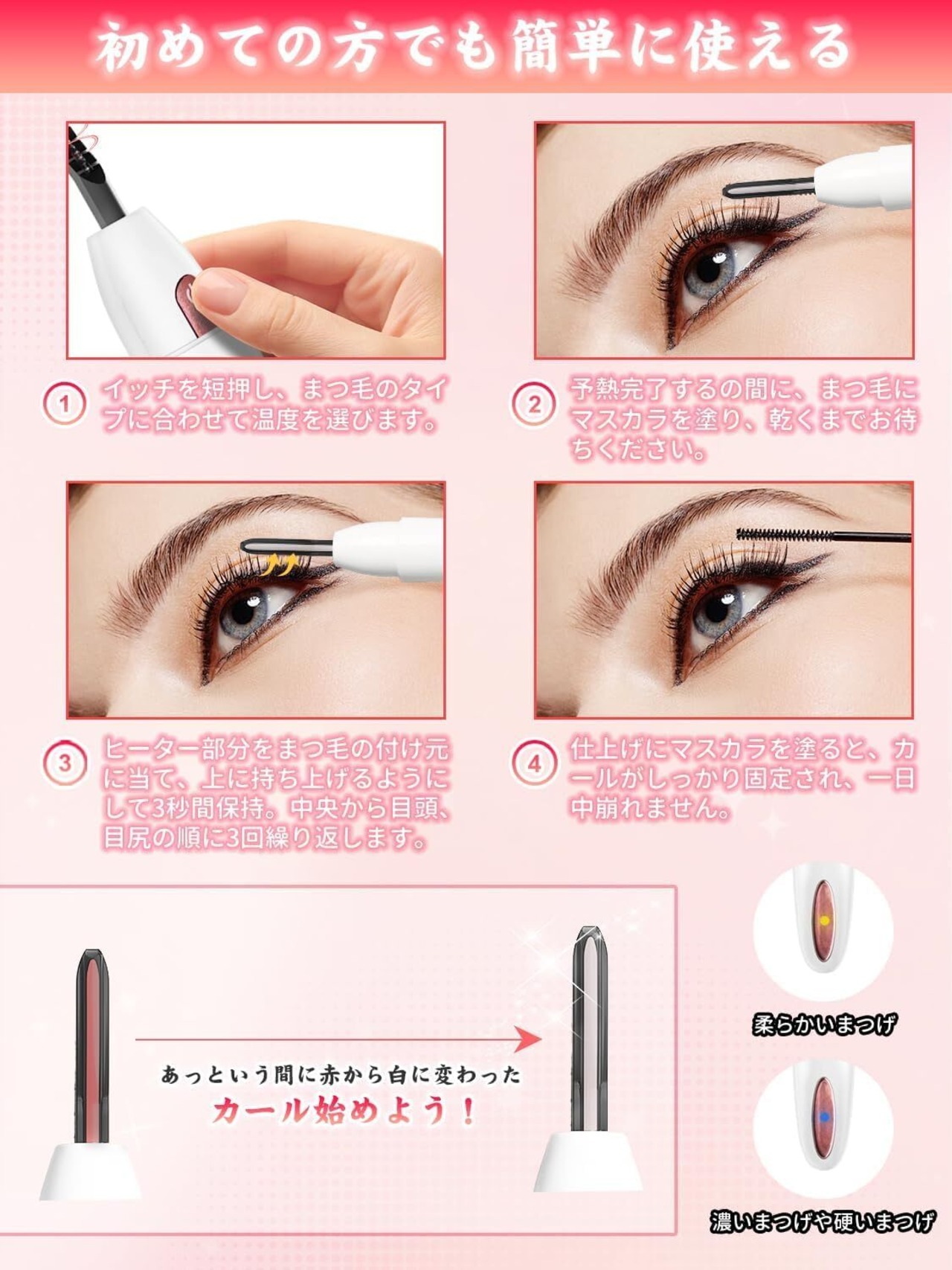 初めての方でも簡単に使える

1 イッチを短押し、まつ毛のタイプに合わせて温度を選びます。

2 予熱完了するの間に、まつ毛にマスカラを塗り、乾くまでお待ちください。

3 ヒーター部分をまつ毛の付け元に当て、上に持ち上げるようにして3秒間保持。中央から目頭、目尻の順に3回繰り返します。

4 仕上げにマスカラを塗ると、カールがしっかり固定され、一日中崩れません。

あっという間に赤から白に変わった
カール始めよう！

柔らかいまつげ

濃いまつげや硬いまつげ