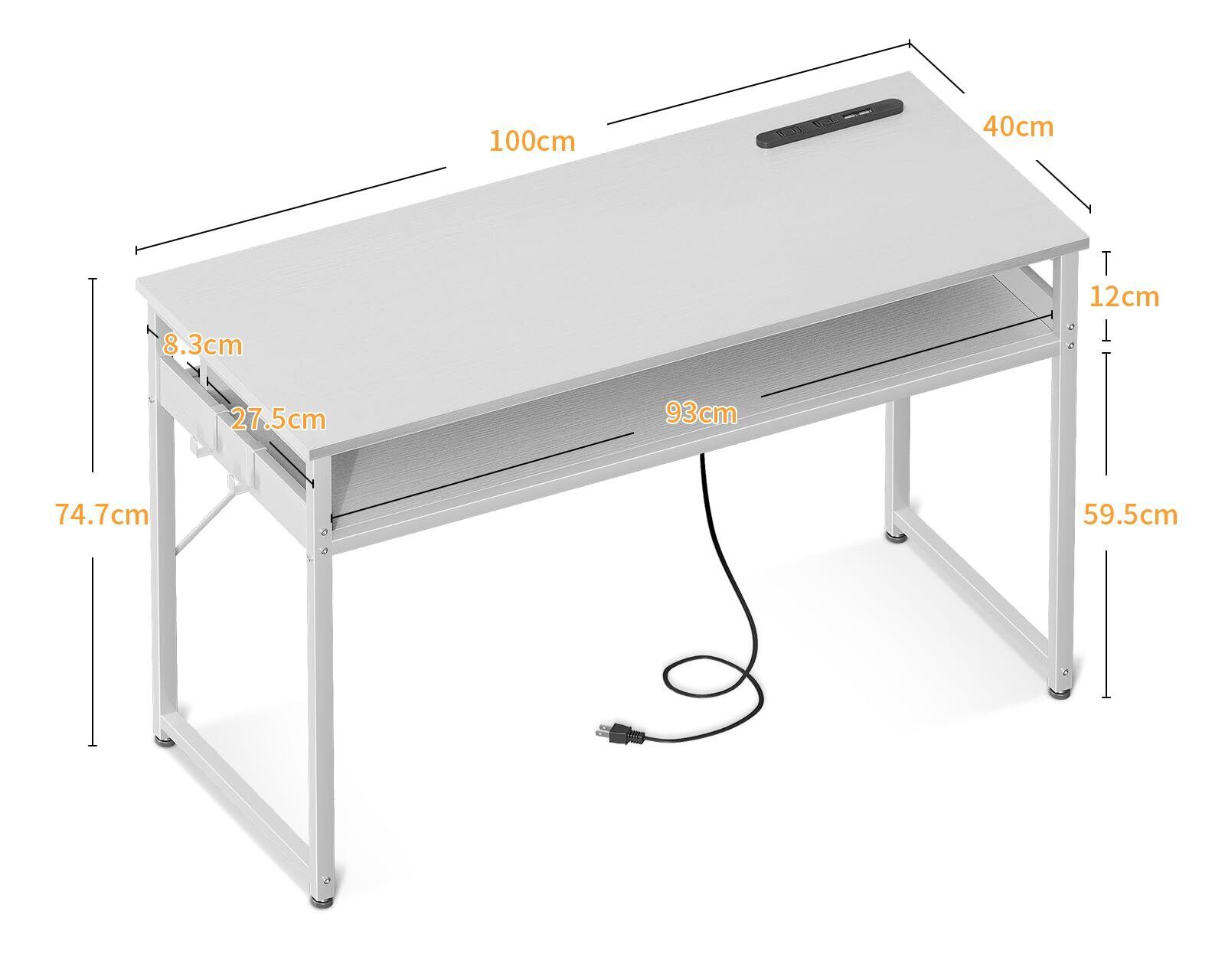 100cm

40cm

12cm

8.3cm

27.5cm

93cm

74.7cm

59.5cm