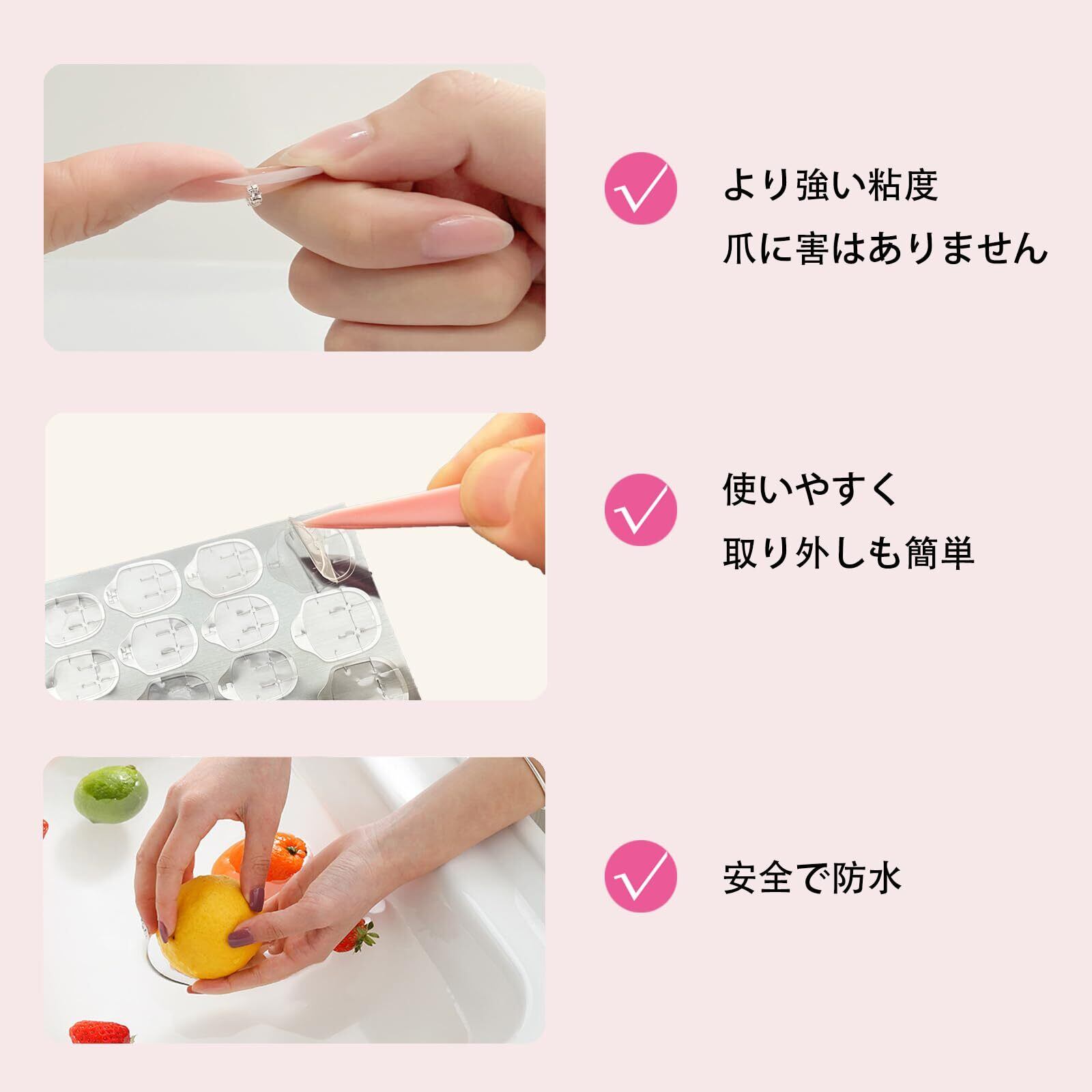 より強い粘度
爪に害はありません

使いやすく
取り外しも簡単

安全で防水