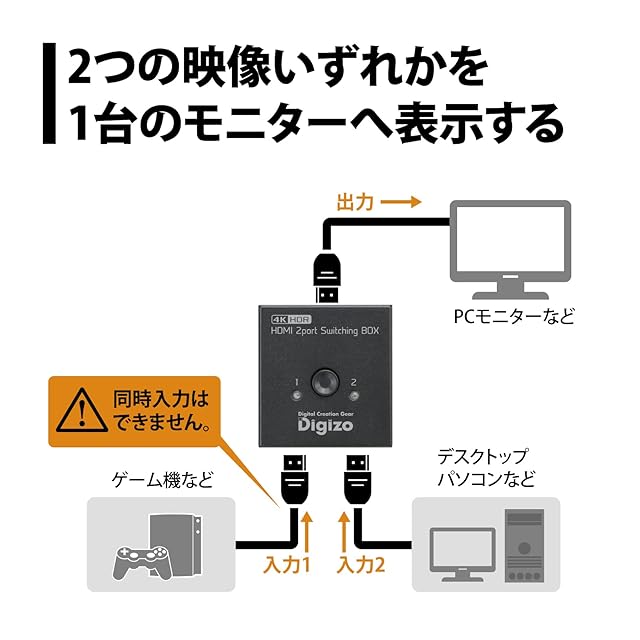 2つの映像いずれかを
1台のモニターへ表示する

出力

PCモニターなど

4K HDR
HDMI 2port Switching BOX

1 2

Digital Creation Gear
Digizo

同時入力は
できません。

ゲーム機など

デスクトップ
パソコンなど

入力1
入力2