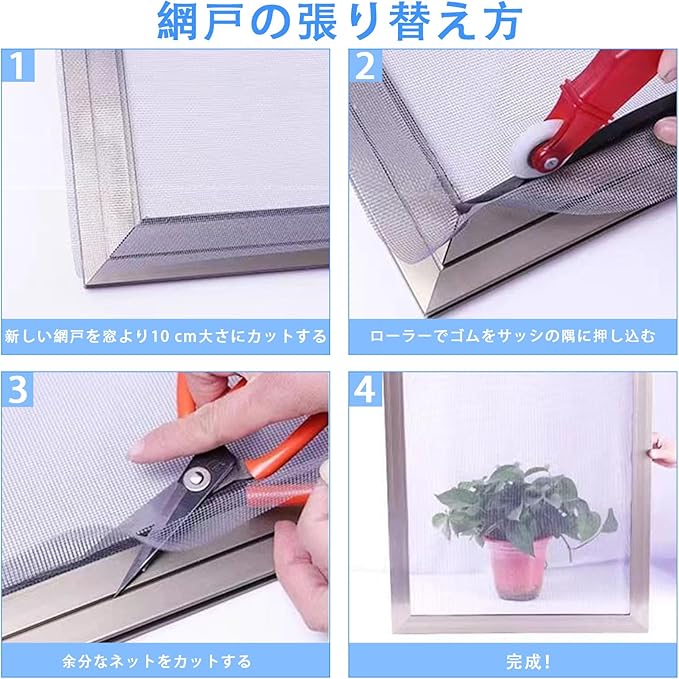 網戸の張り替え方

1
新しい網戸を窓より10 cm大さにカットする

2
ローラーでゴムをサッシの隅に押し込む

3
余分なネットをカットする

4
完成！