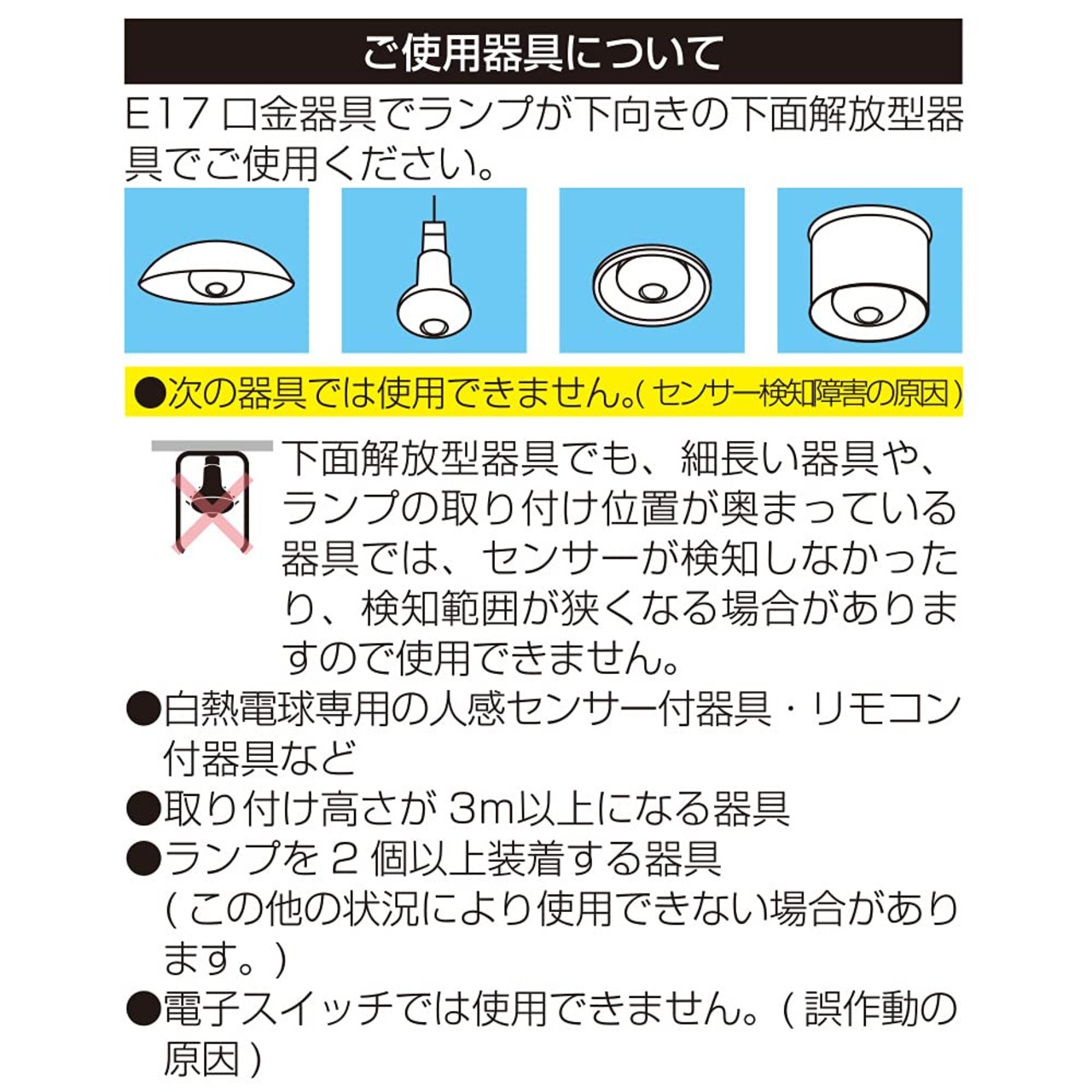 ご使用器具について

E17 口金器具でランプが下向きの下面解放型器具でご使用ください。

●次の器具では使用できません。( センサー検知障害の原因 )

下面解放型器具でも、細長い器具や、ランプの取り付け位置が奥まっている器具では、センサーが検知しなかったり、検知範囲が狭くなる場合がありますので使用できません。

●白熱電球専用の人感センサー付器具・リモコン付器具など
●取り付け高さが 3m以上になる器具
●ランプを 2 個以上装着する器具
( この他の状況により使用できない場合があります。)
●電子スイッチでは使用できません。( 誤作動の原因 )