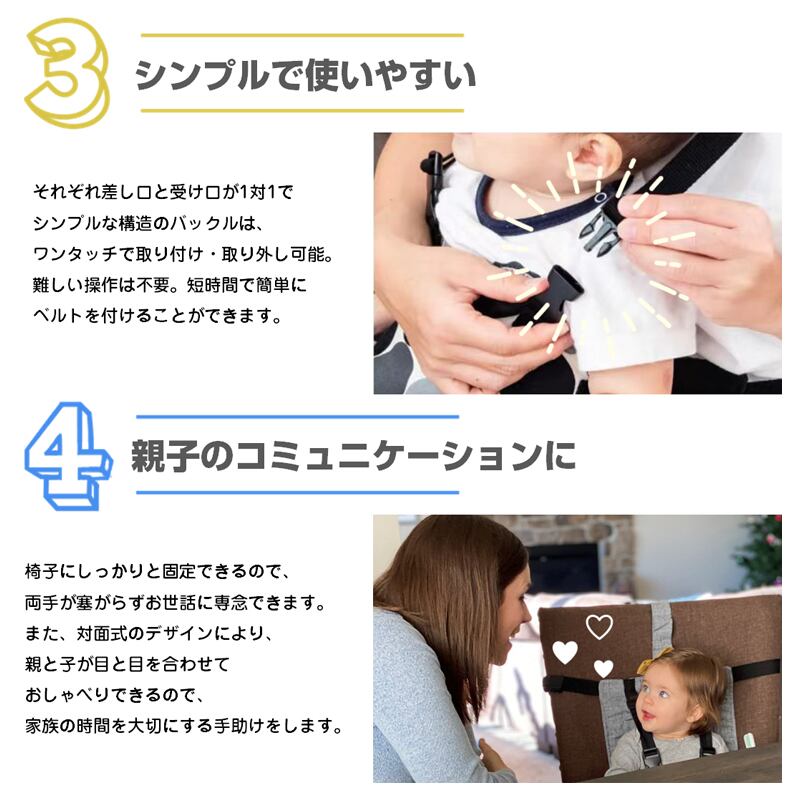 3 シンプルで使いやすい

それぞれ差し口と受け口が1対1で
シンプルな構造のバックルは、
ワンタッチで取り付け・取り外し可能。
難しい操作は不要。短時間で簡単に
ベルトを付けることができます。

4 親子のコミュニケーションに

椅子にしっかりと固定できるので、
両手が塞がらずお世話に専念できます。
また、対面式のデザインにより、
親と子が目と目を合わせて
おしゃべりできるので、
家族の時間を大切にする手助けをします。