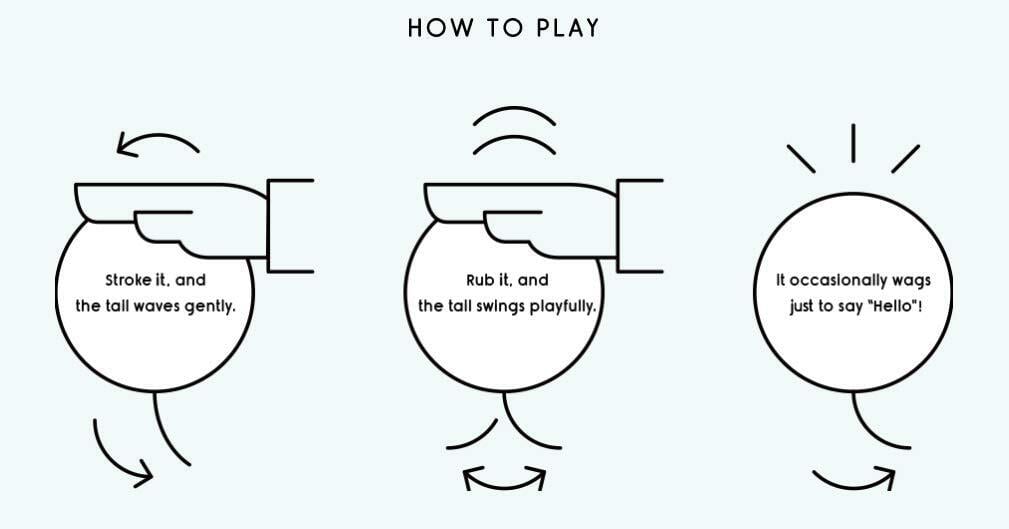 HOW TO PLAY

Stroke it, and the tail waves gently.

Rub it, and the tail swings playfully.

It occasionally wags just to say "Hello"!