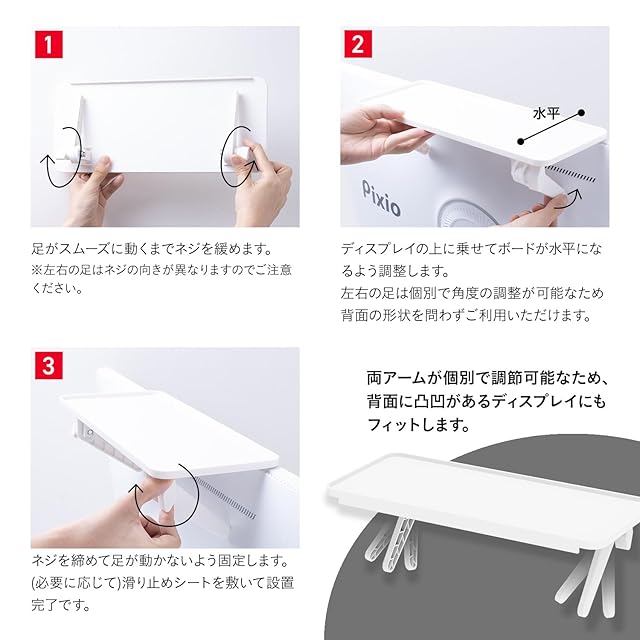 1

足がスムーズに動くまでネジを緩めます。
※左右の足はネジの向きが異なりますのでご注意ください。

2

水平

Pixio

ディスプレイの上に乗せてボードが水平になるよう調整します。
左右の足は個別で角度の調整が可能なため背面の形状を問わずご利用いただけます。

3

ネジを締めて足が動かないよう固定します。
(必要に応じて)滑り止めシートを敷いて設置完了です。

両アームが個別で調節可能なため、背面に凸凹があるディスプレイにもフィットします。