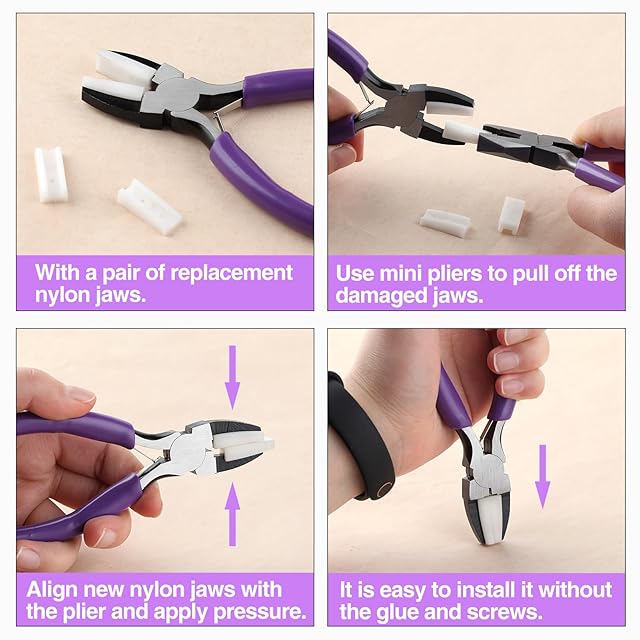 With a pair of replacement nylon jaws.

Use mini pliers to pull off the damaged jaws.

Align new nylon jaws with the plier and apply pressure.

It is easy to install it without the glue and screws.