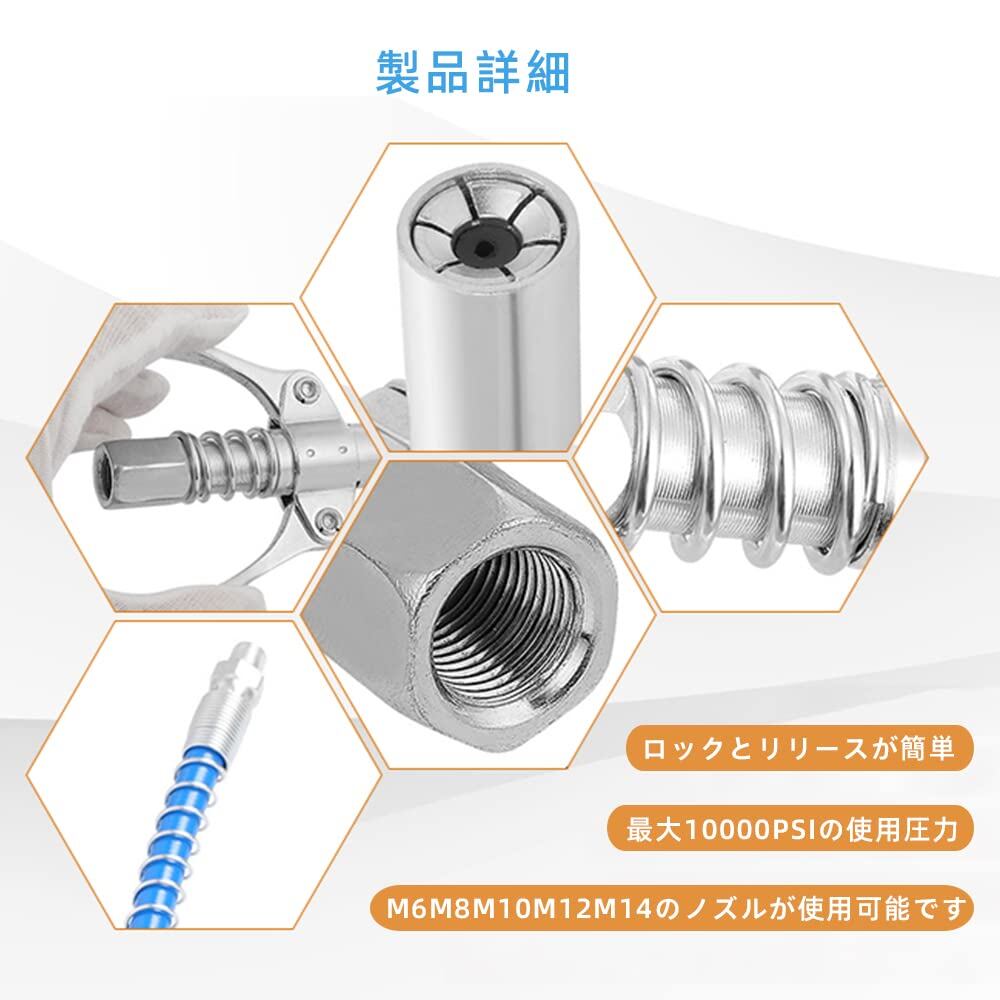 製品詳細

ロックとリリースが簡単

最大10000PSIの使用圧力

M6M8M10M12M14のノズルが使用可能です