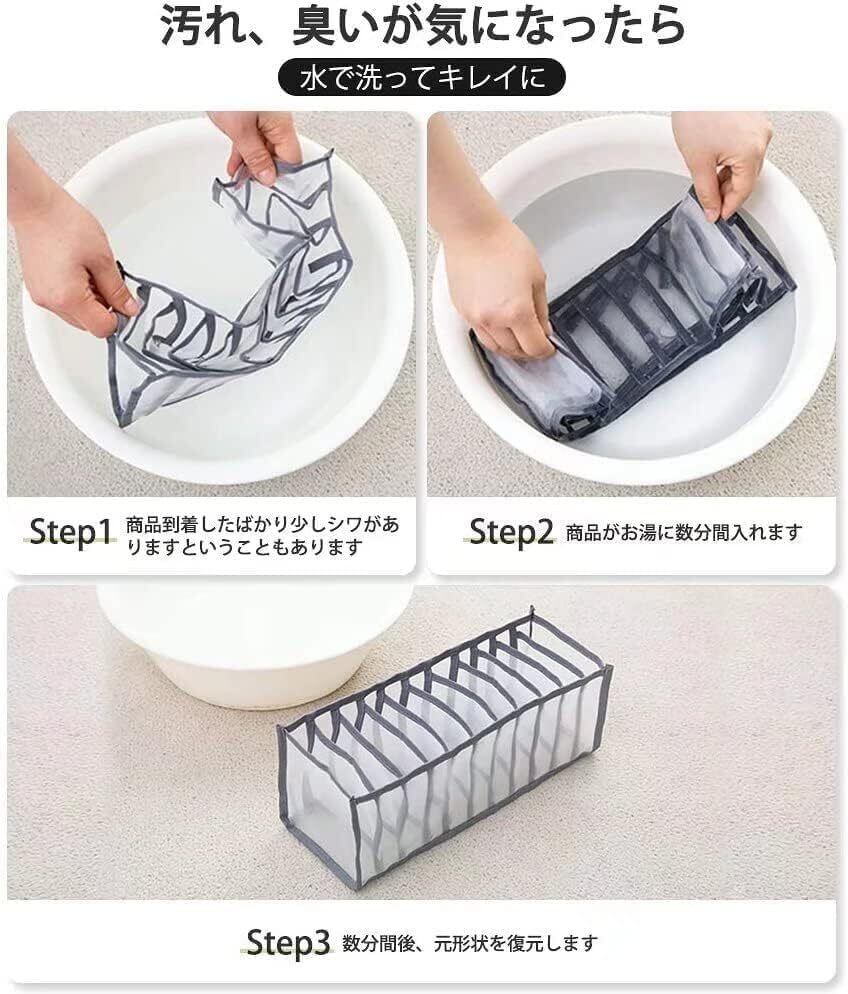 汚れ、臭いが気になったら

水で洗ってキレイに

Step1 商品到着したばかり少しシワがありますということもあります

Step2 商品がお湯に数分間入れます

Step3 数分間後、元形状を復元します