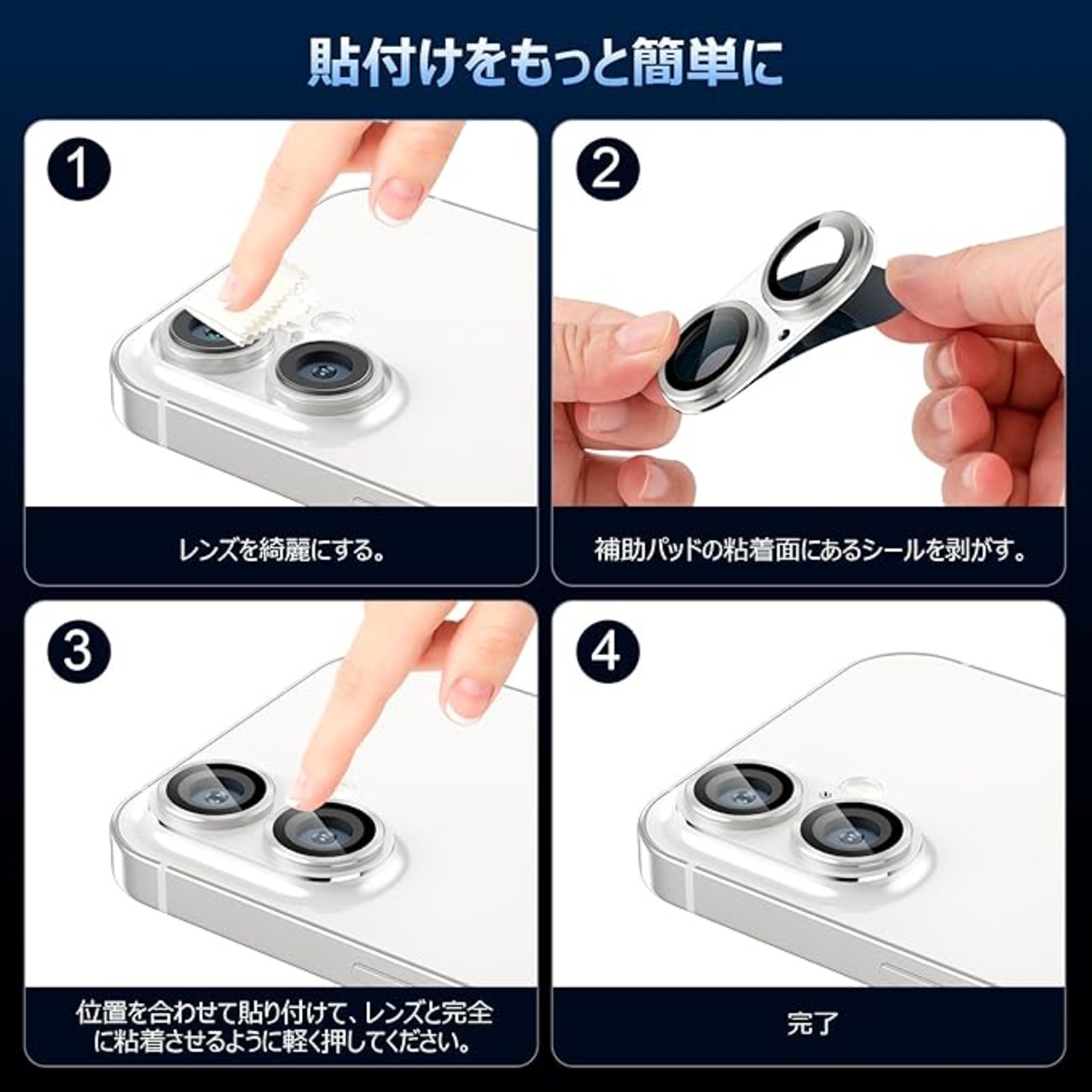 貼付けをもっと簡単に

1

レンズを綺麗にする。

2

補助パッドの粘着面にあるシールを剥がす。

3

位置を合わせて貼り付けて、レンズと完全に粘着させるように軽く押してください。

4

完了