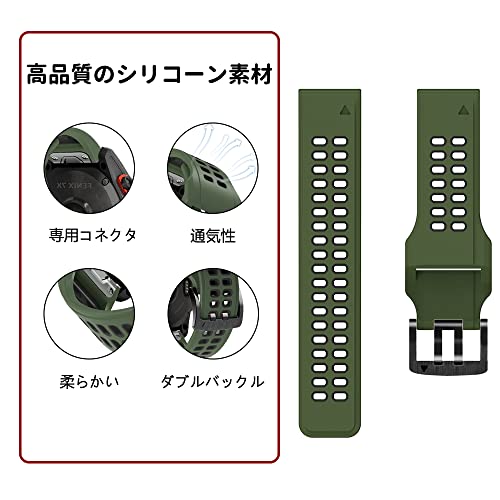 高品質のシリコーン素材

FENIX 7X

専用コネクタ

通気性

柔らかい

ダブルバックル