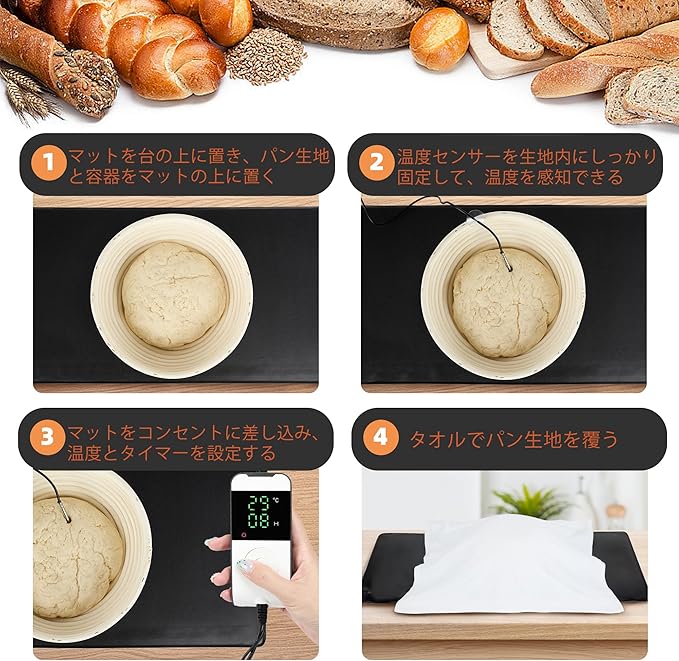 1 マットを台の上に置き、パン生地と容器をマットの上に置く

2 温度センサーを生地内にしっかり固定して、温度を感知できる

3 マットをコンセントに差し込み、温度とタイマーを設定する

29 ℃
08 H

4 タオルでパン生地を覆う