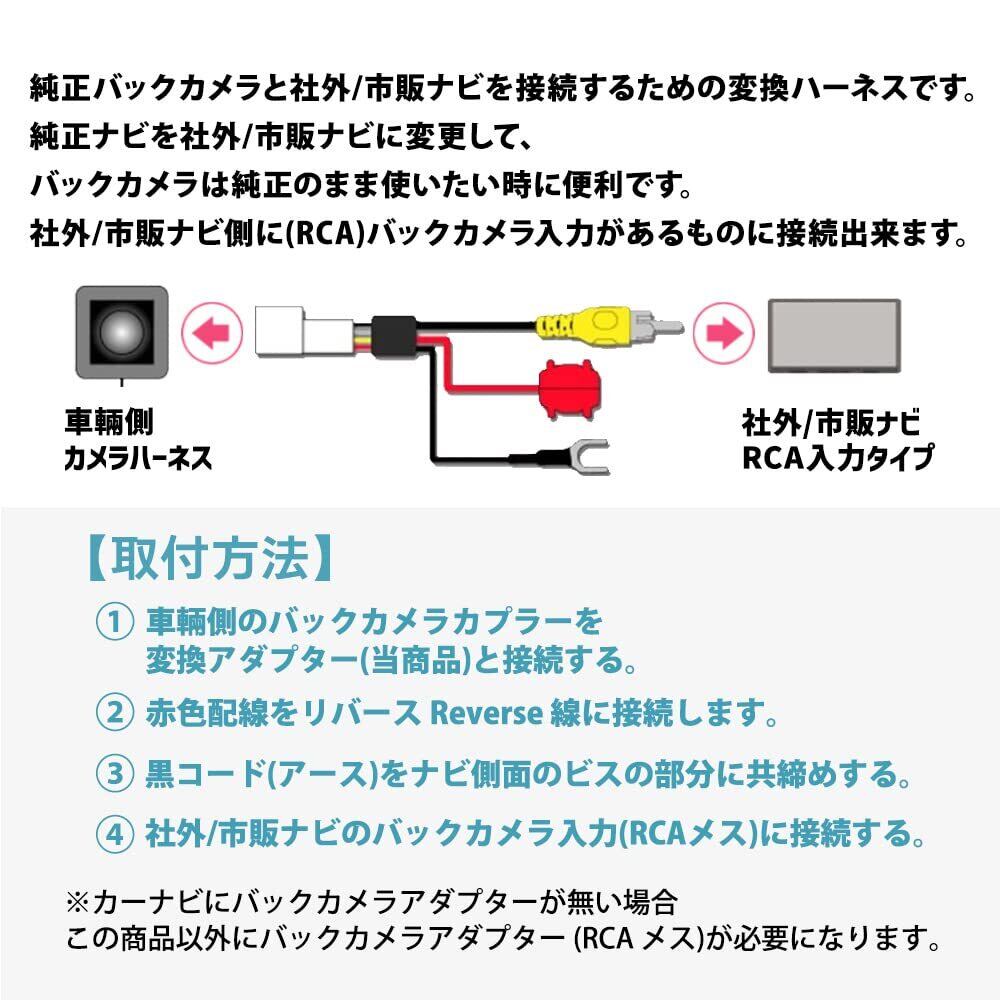 純正バックカメラと社外/市販ナビを接続するための変換ハーネスです。
純正ナビを社外/市販ナビに変更して、
バックカメラは純正のまま使いたい時に便利です。
社外/市販ナビ側に(RCA)バックカメラ入力があるものに接続出来ます。

車輌側
カメラハーネス

社外/市販ナビ
RCA入力タイプ

【取付方法】

① 車輌側のバックカメラカプラーを変換アダプター(当商品)と接続する。

② 赤色配線をリバース Reverse 線に接続します。

③ 黒コード(アース)をナビ側面のビスの部分に共締めする。

④ 社外/市販ナビのバックカメラ入力(RCAメス)に接続する。

※カーナビにバックカメラアダプターが無い場合
この商品以外にバックカメラアダプター (RCA メス)が必要になります。