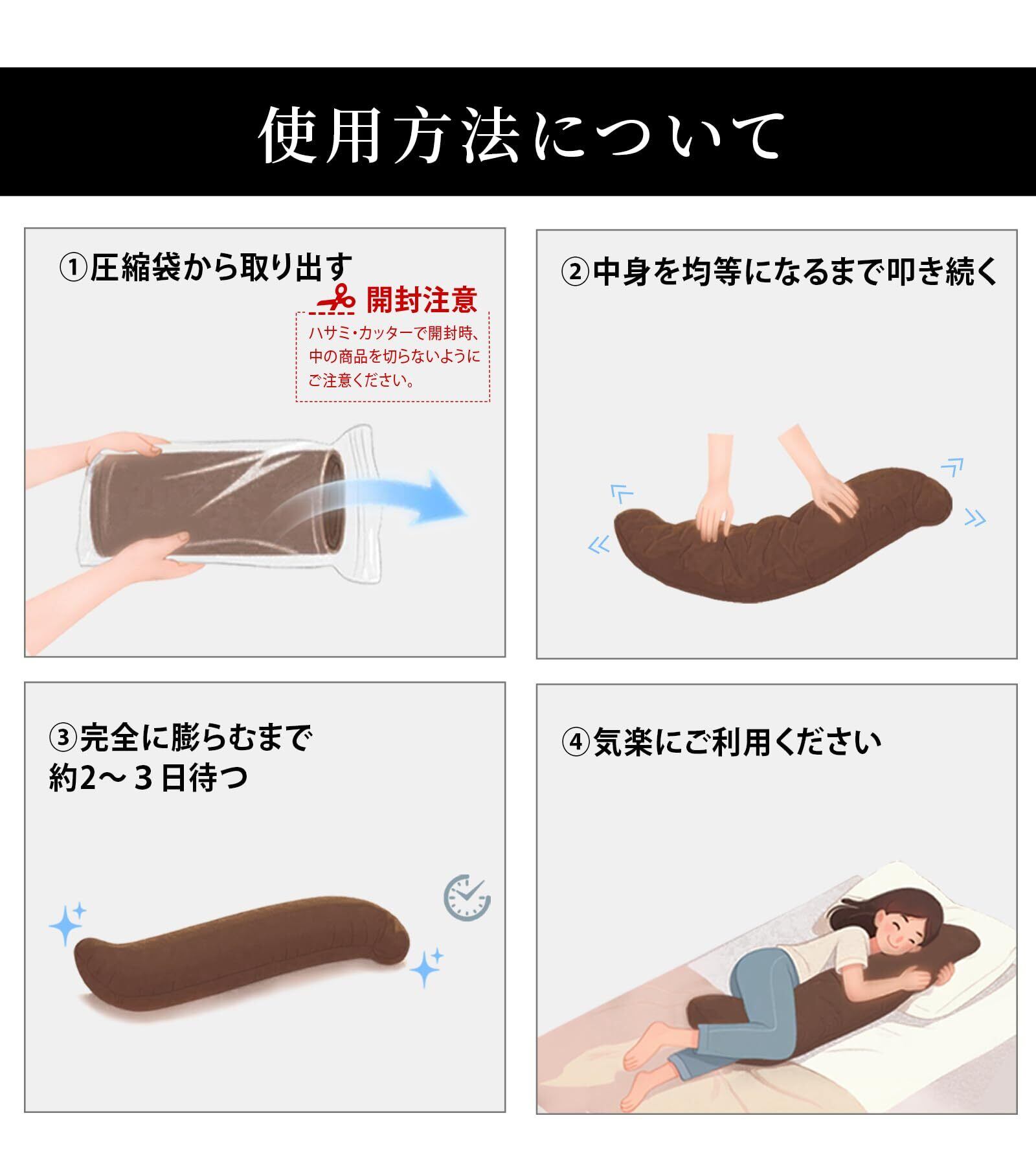 使用方法について

①圧縮袋から取り出す

開封注意

ハサミ・カッターで開封時、中の商品を切らないようにご注意ください。

②中身を均等になるまで叩き続く

③完全に膨らむまで
約2～３日待つ

④気楽にご利用ください