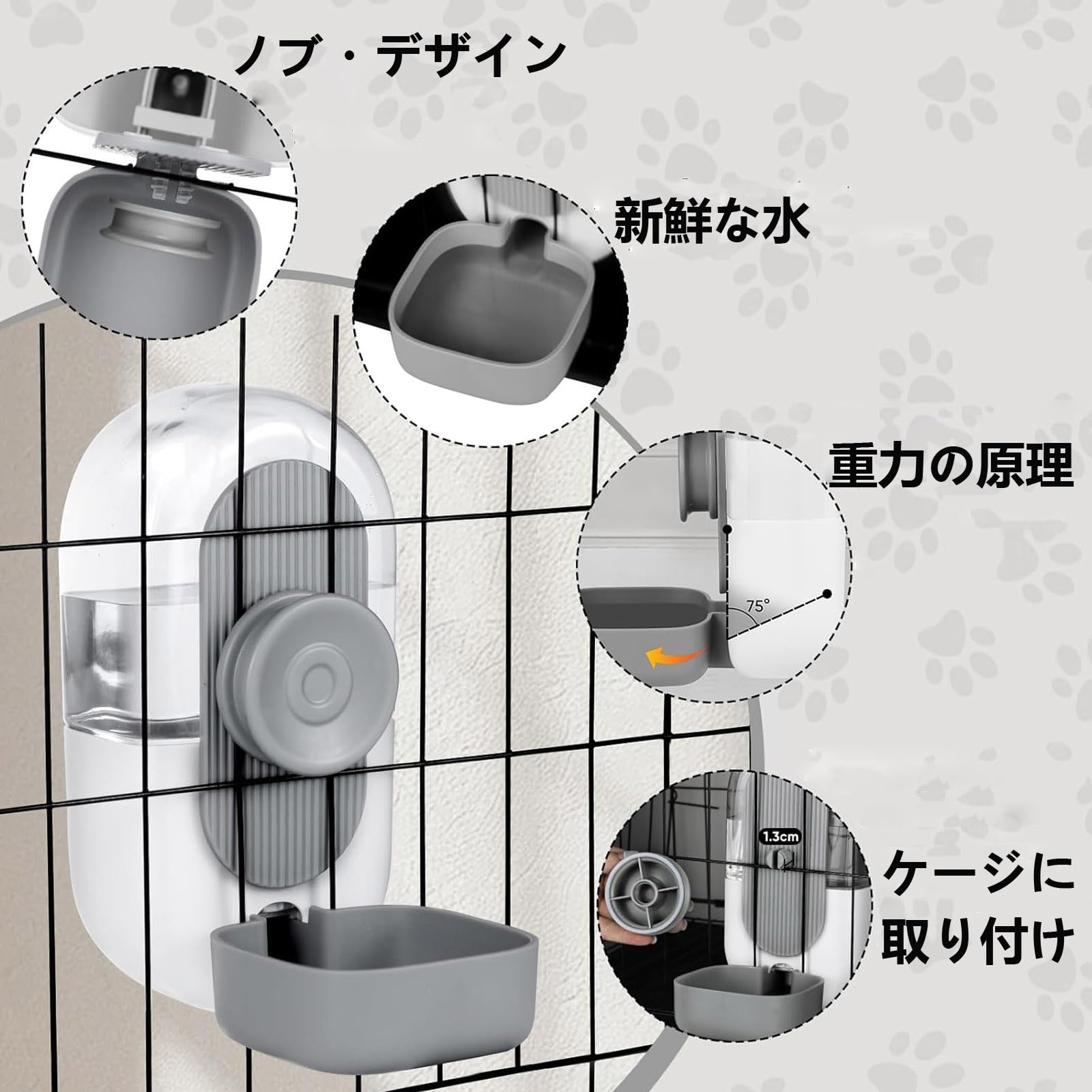 ノブ・デザイン

新鮮な水

重力の原理

75°

1.3cm

ケージに取り付け