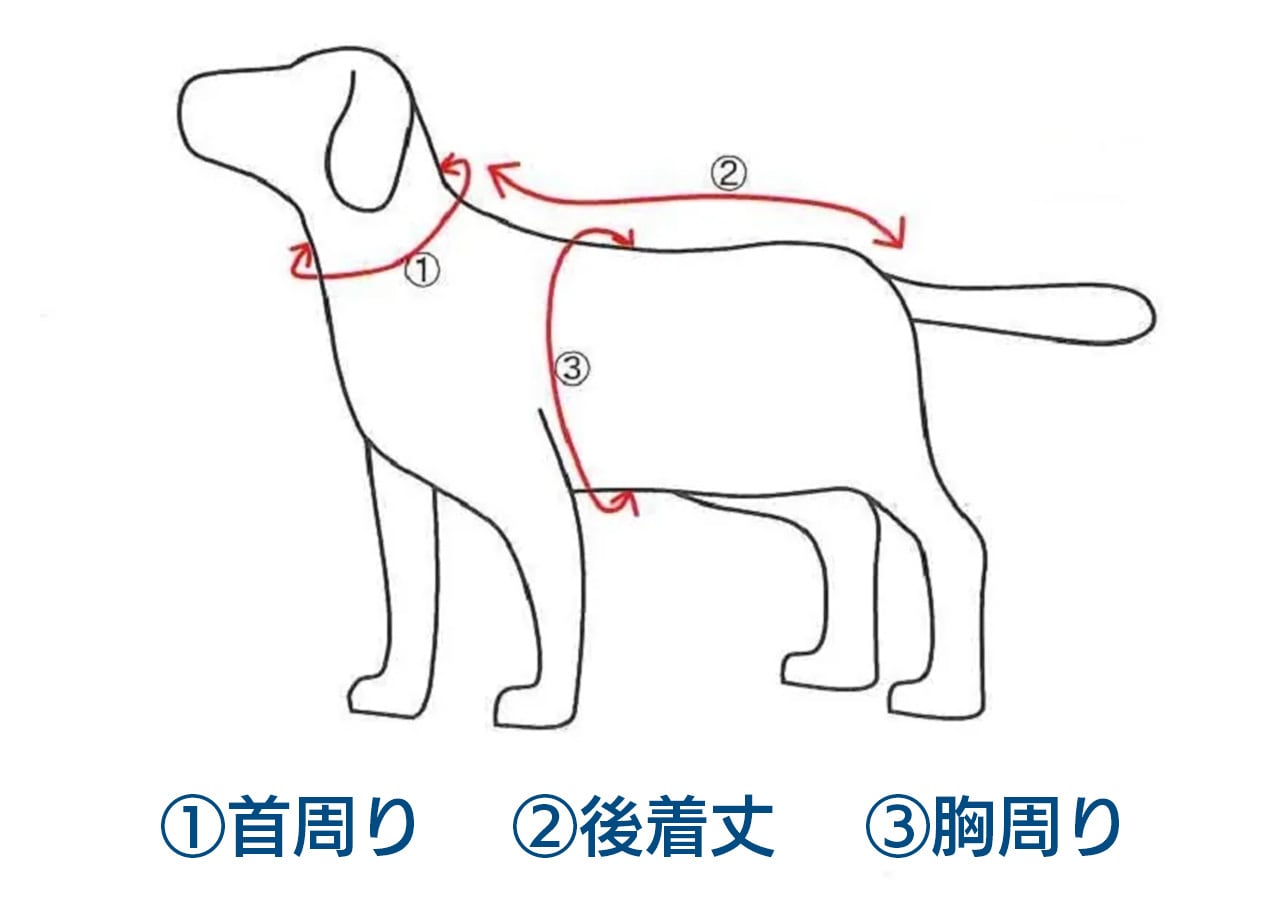 ②
①
③
①首周り　②後着丈　③胸周り