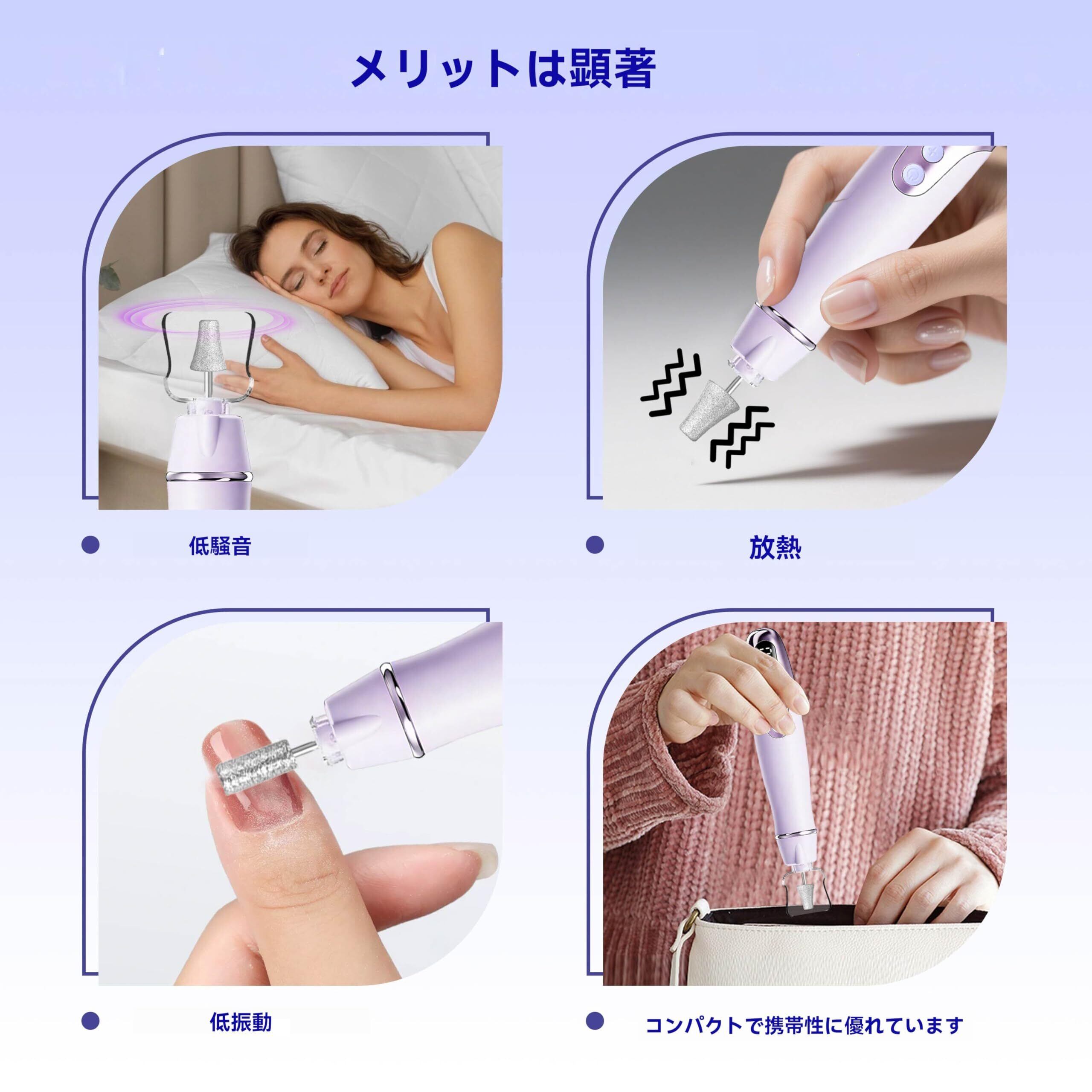 メリットは顕著

低騒音

放熱

低振動

コンパクトで携帯性に優れています