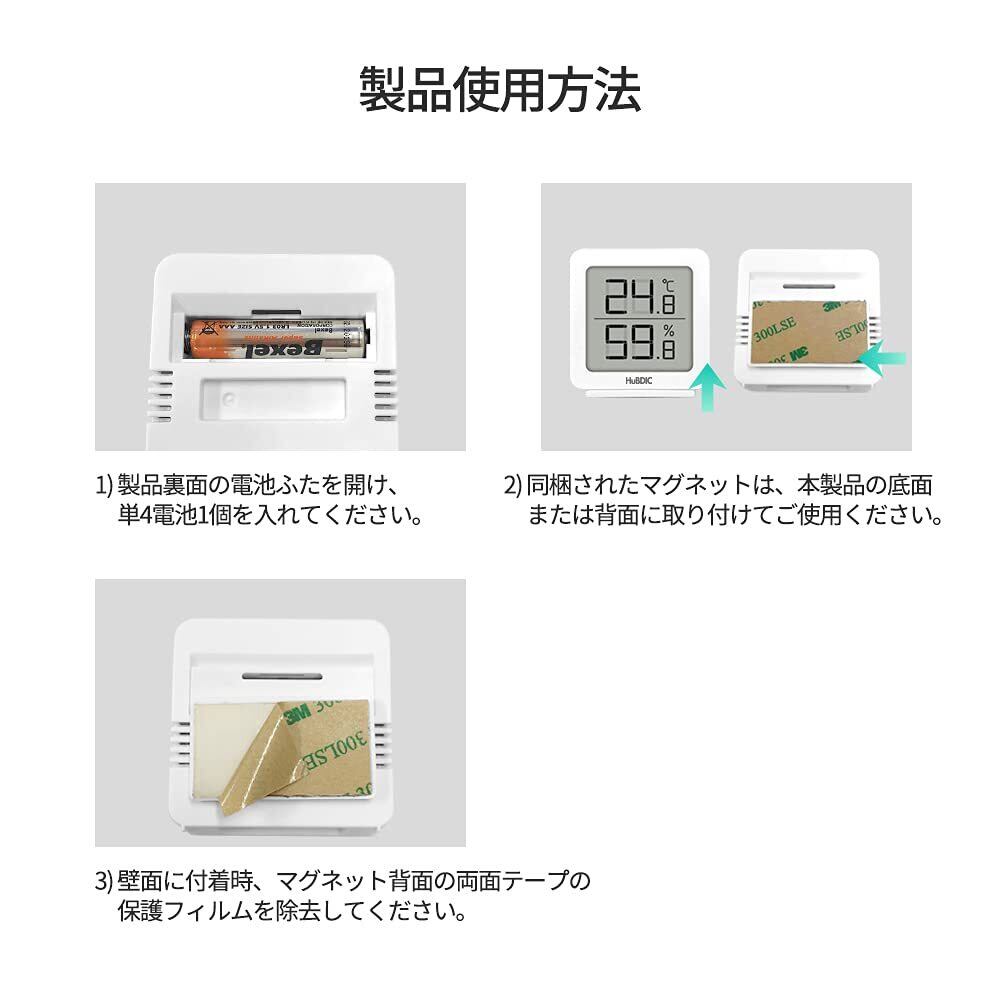 製品使用方法

Bexel

24.8 ℃
59.8 %

HuBDIC

3M 300LSE

1) 製品裏面の電池ふたを開け、単4電池1個を入れてください。

2) 同梱されたマグネットは、本製品の底面または背面に取り付けてご使用ください。

3M 300LSE

3) 壁面に付着時、マグネット背面の両面テープの保護フィルムを除去してください。