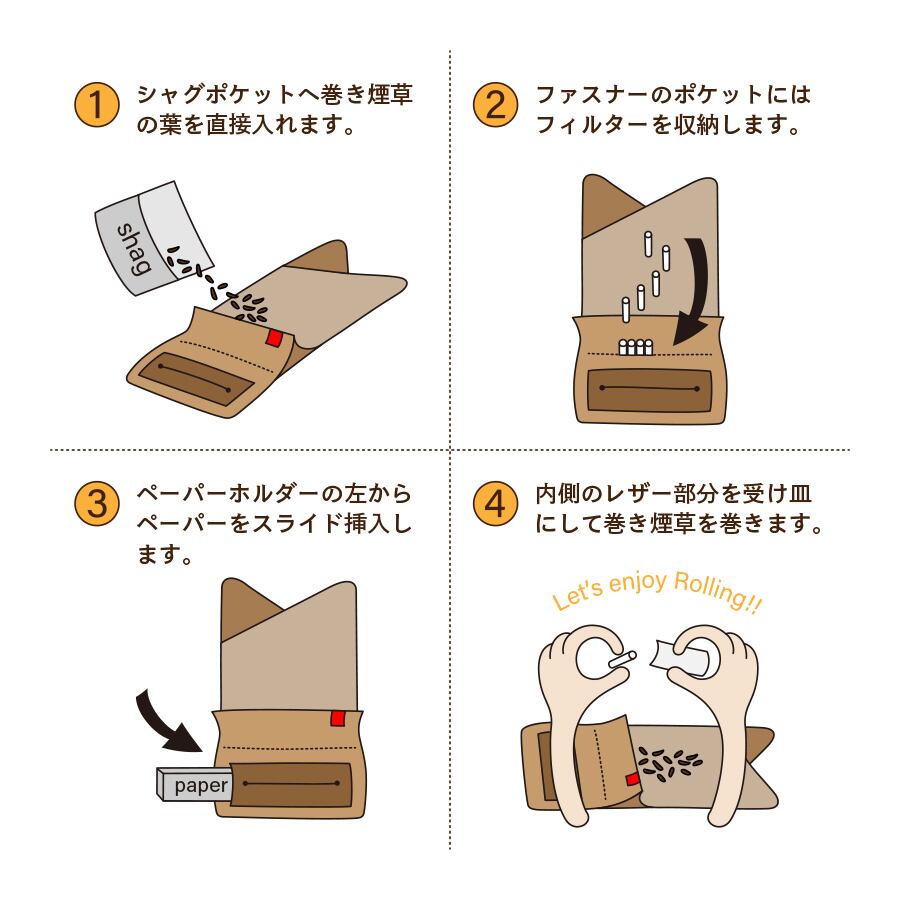 1 シャグポケットへ巻き煙草の葉を直接入れます。

shag

2 ファスナーのポケットにはフィルターを収納します。

3 ペーパーホルダーの左からペーパーをスライド挿入します。

paper

4 内側のレザー部分を受け皿にして巻き煙草を巻きます。

Let's enjoy Rolling!!