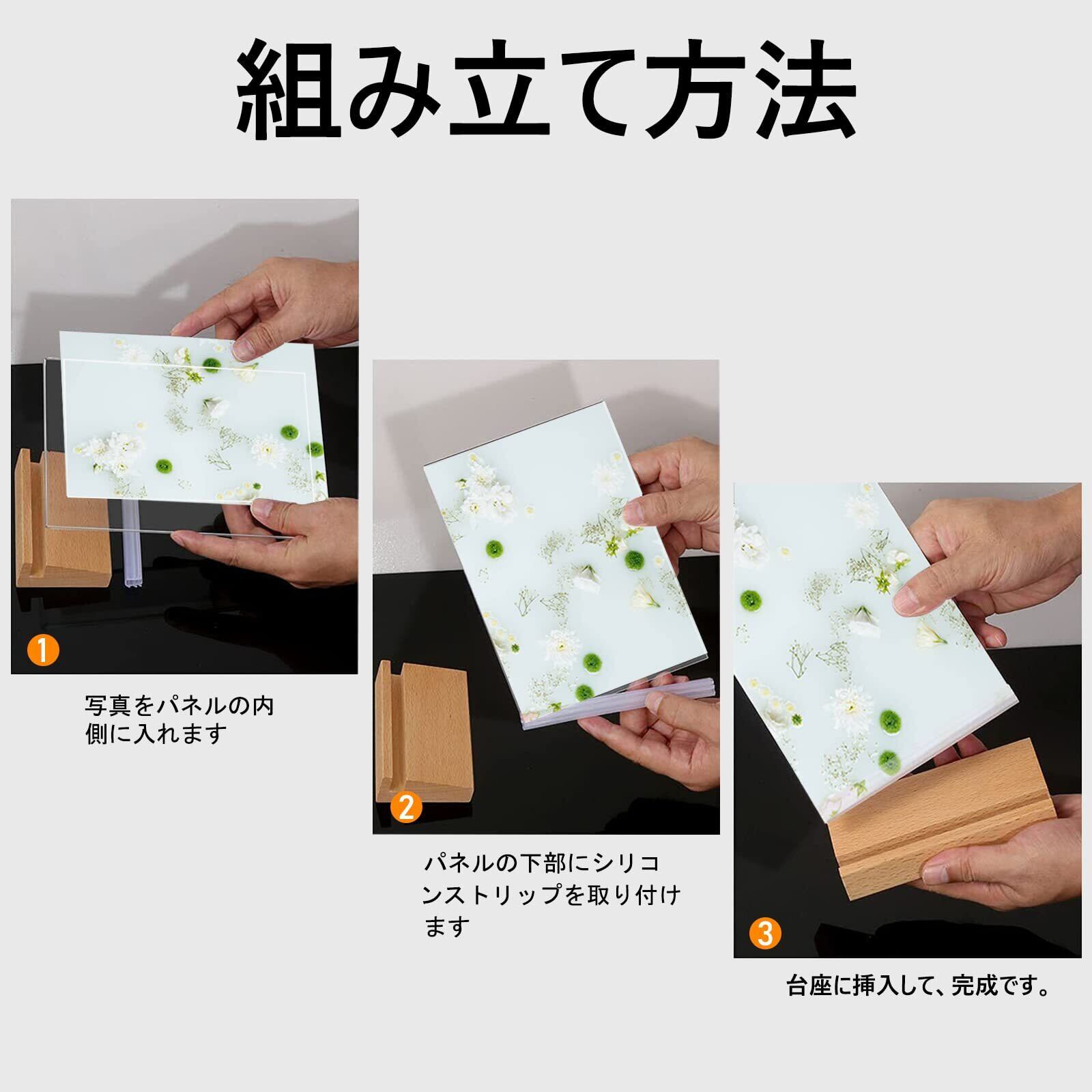 組み立て方法

1

写真をパネルの内側に入れます

2

パネルの下部にシリコンストリップを取り付けます

3

台座に挿入して、完成です。