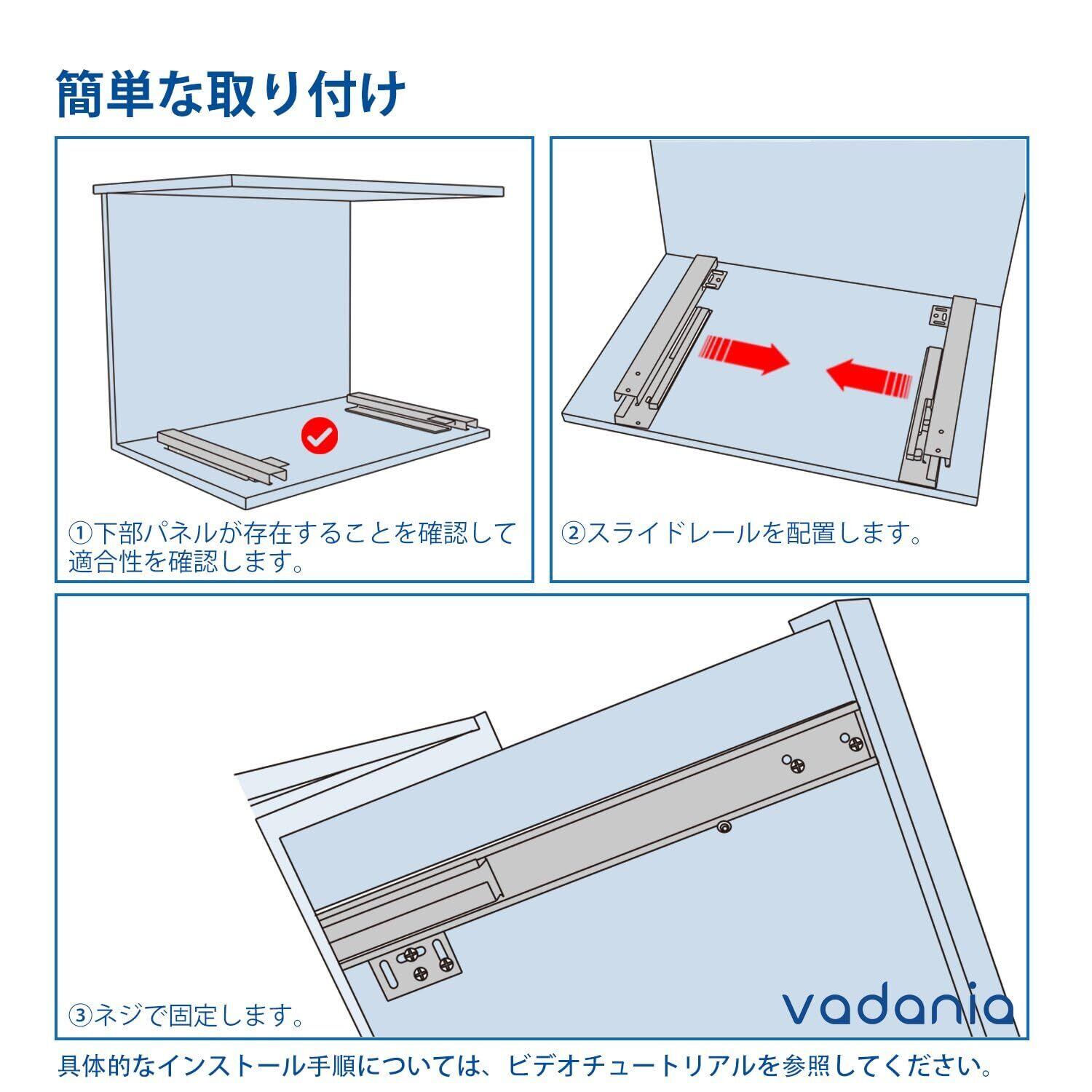 簡単な取り付け

①下部パネルが存在することを確認して適合性を確認します。

②スライドレールを配置します。

③ネジで固定します。

vadania

具体的なインストール手順については、ビデオチュートリアルを参照してください。