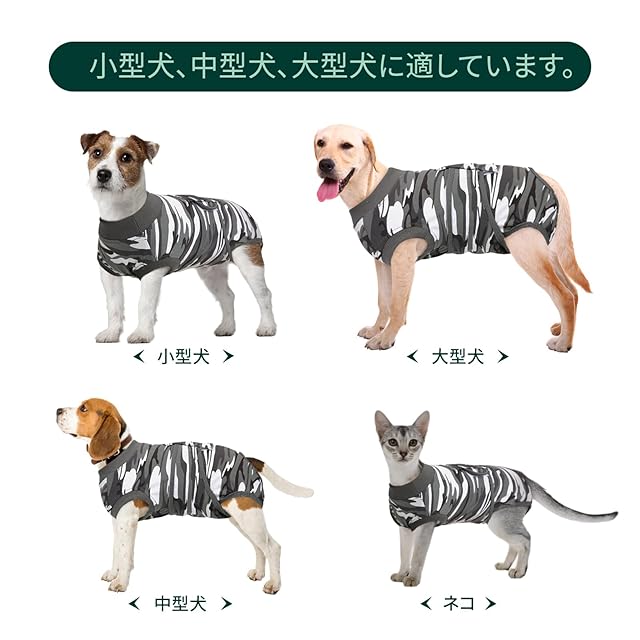 小型犬、中型犬、大型犬に適しています。

< 小型犬 >

< 大型犬 >

< 中型犬 >

< ネコ >