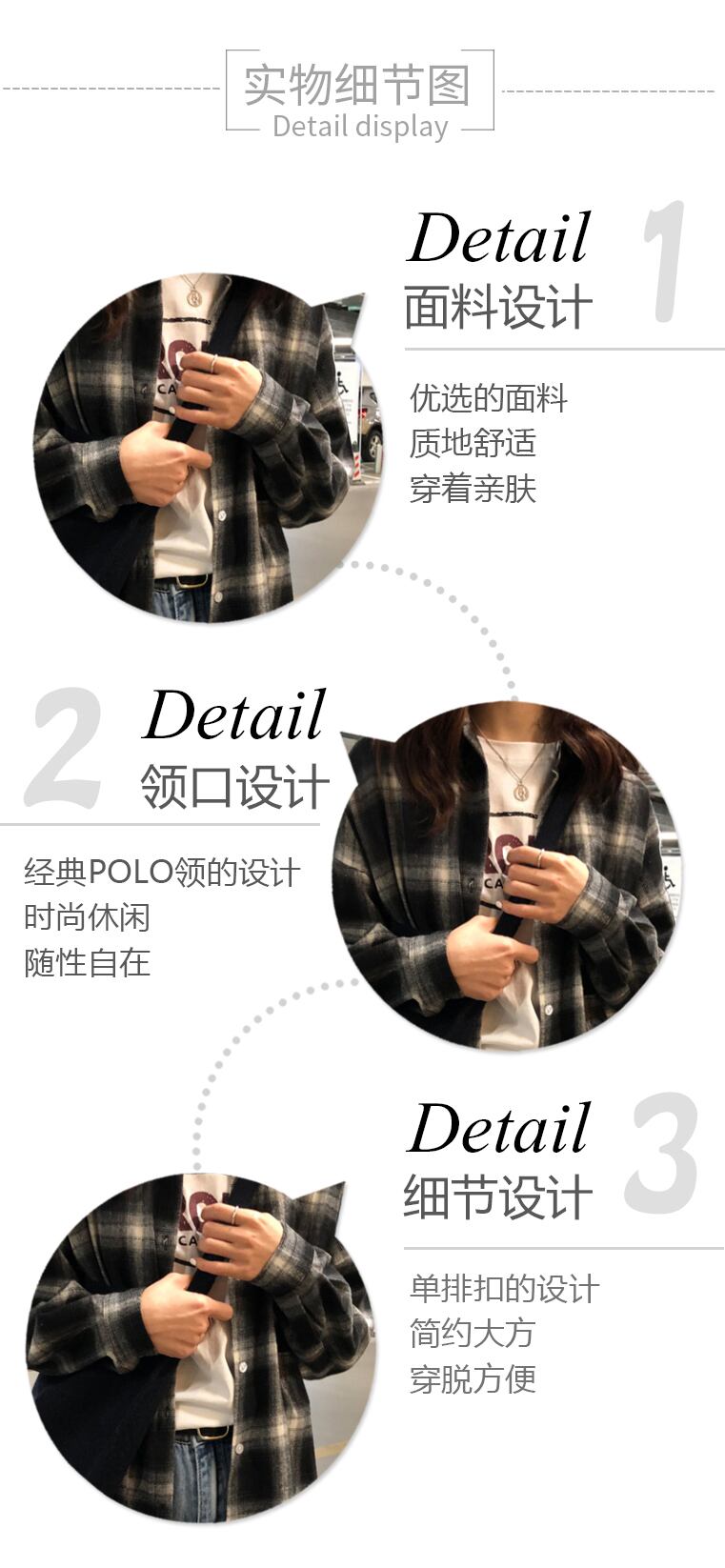 实物细节图
Detail display

Detail 1
面料设计

优选的面料
质地舒适
穿着亲肤

2 Detail
领口设计

经典POLO领的设计
时尚休闲
随性自在

Detail 3
细节设计

单排扣的设计
简约大方
穿脱方便