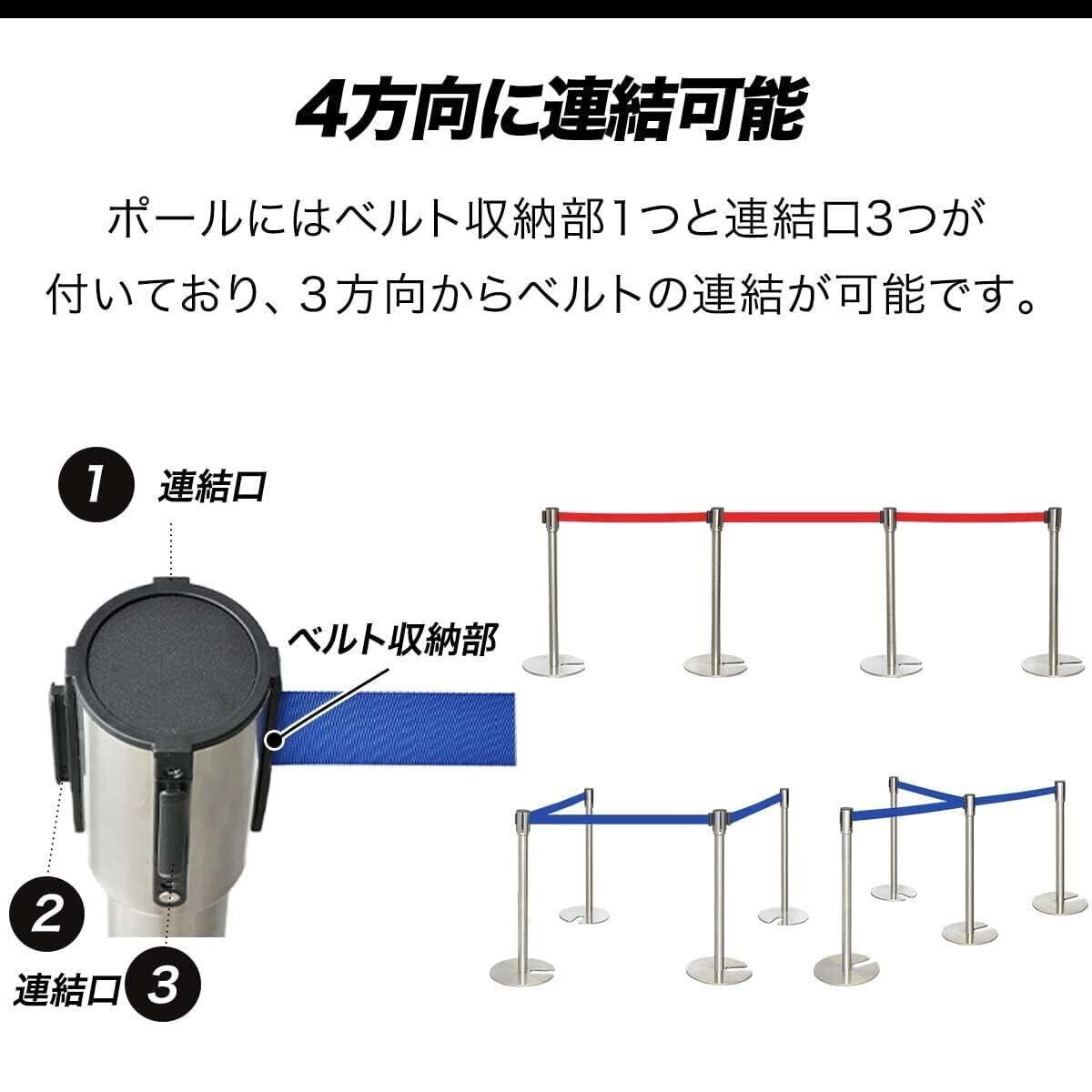 4方向に連結可能

ポールにはベルト収納部1つと連結口3つが付いており、3方向からベルトの連結が可能です。

1 連結口

ベルト収納部

2

連結口 3