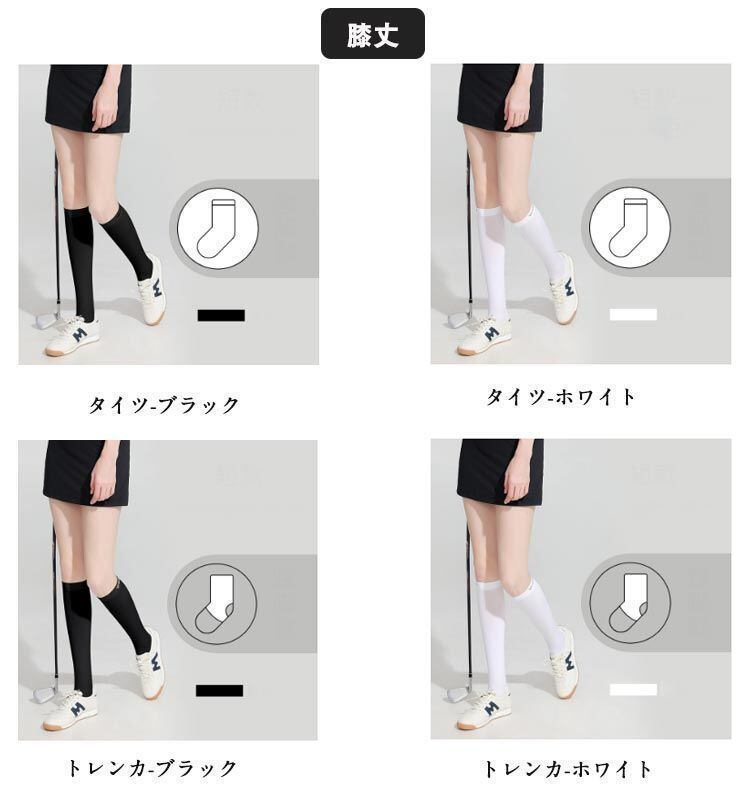 膝丈

タイツ-ブラック

タイツ-ホワイト

トレンカ-ブラック

トレンカ-ホワイト