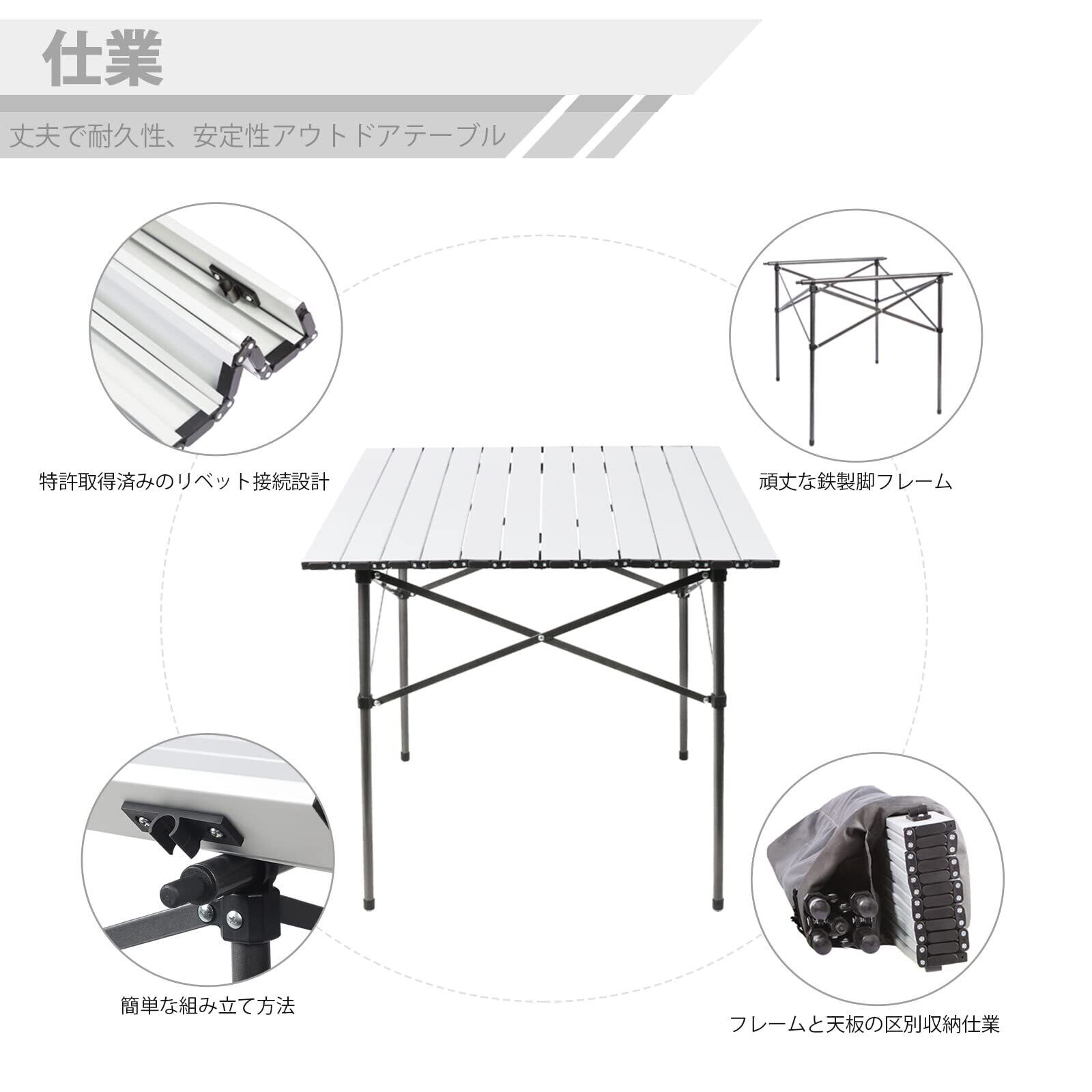 仕業

丈夫で耐久性、安定性アウトドアテーブル

特許取得済みのリベット接続設計

頑丈な鉄製脚フレーム

簡単な組み立て方法

フレームと天板の区別収納仕業