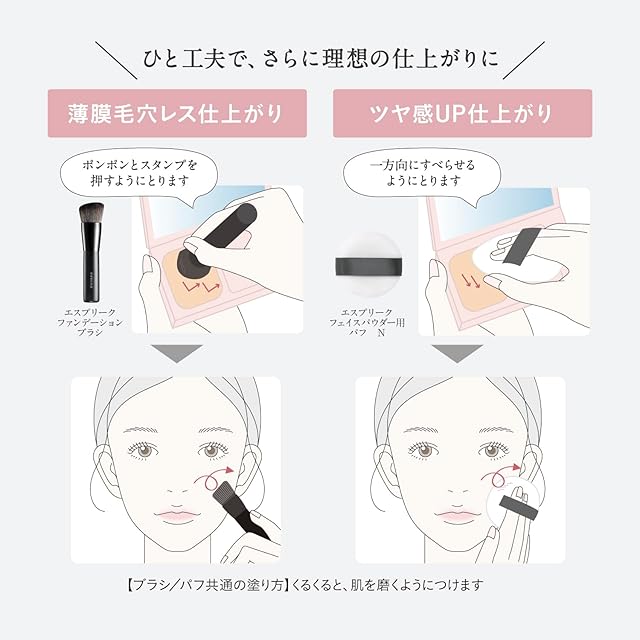 ひと工夫で、さらに理想の仕上がりに

薄膜毛穴レス仕上がり

ポンポンとスタンプを押すようにとります

エスプリーク
ファンデーション
ブラシ

ツヤ感UP仕上がり

一方向にすべらせるようにとります

エスプリーク
フェイスパウダー用
パフ　N

【ブラシ／パフ共通の塗り方】くるくると、肌を磨くようにつけます