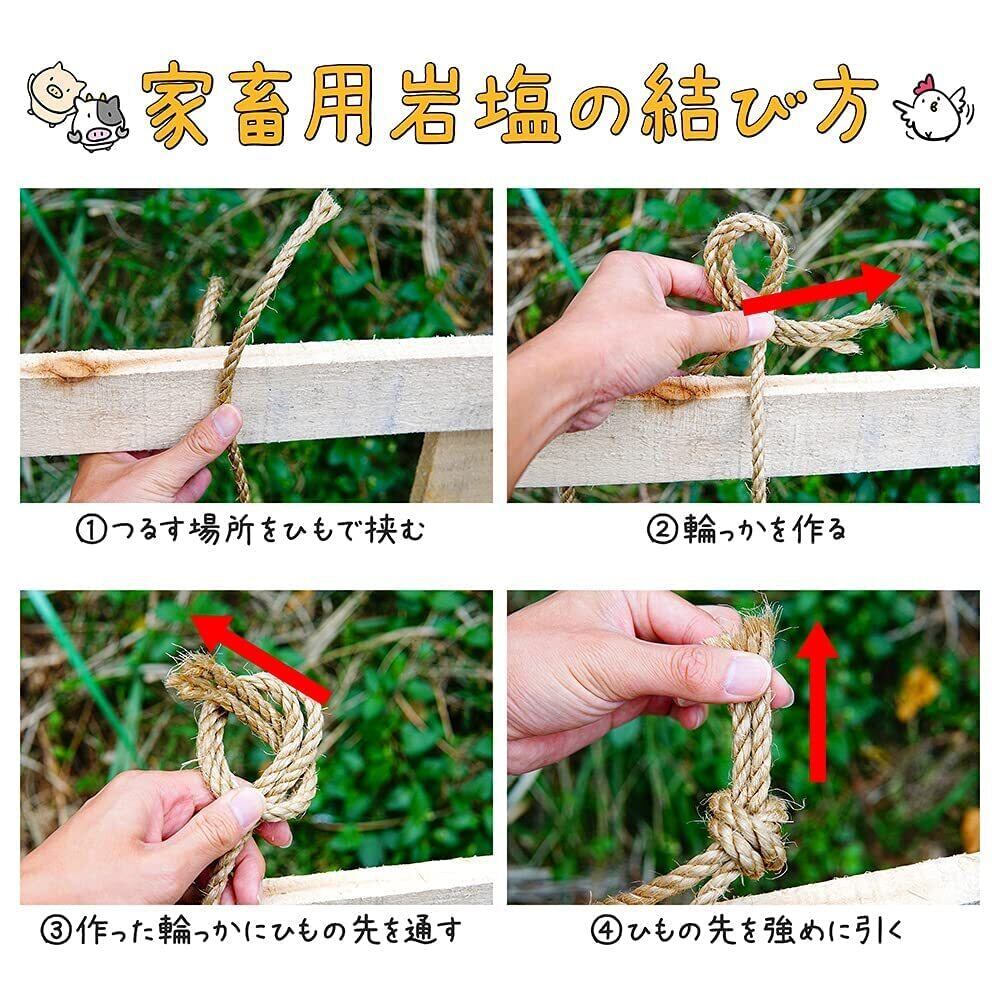 家畜用岩塩の結び方

①つるす場所をひもで挟む

②輪っかを作る

③作った輪っかにひもの先を通す

④ひもの先を強めに引く