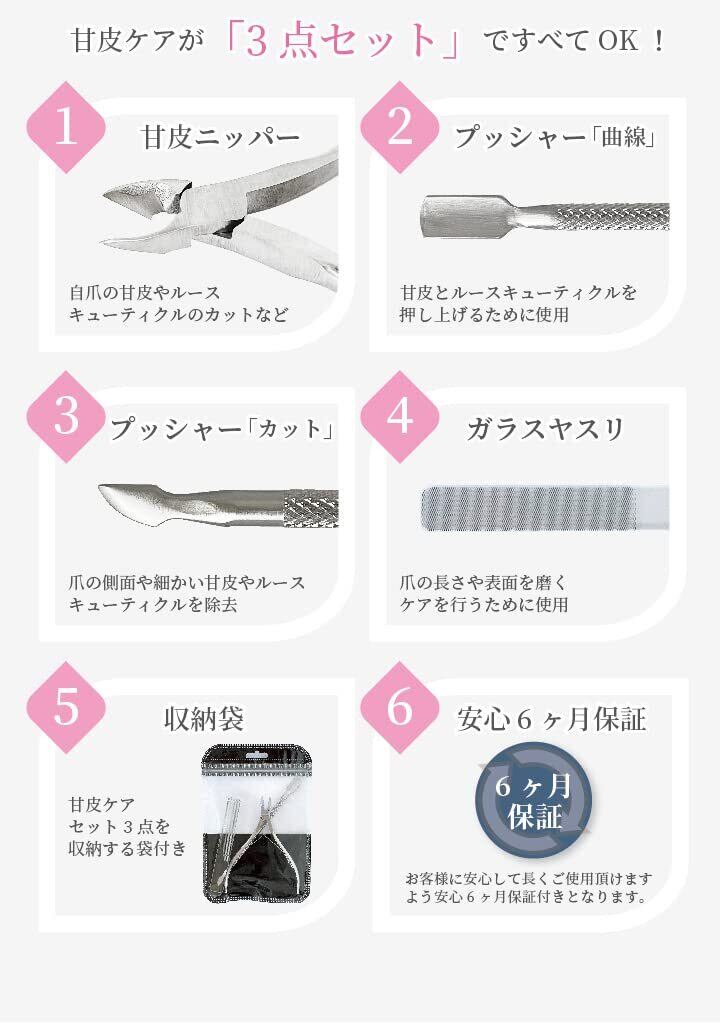 甘皮ケアが「3点セット」ですべてOK！

1
甘皮ニッパー
自爪の甘皮やルース
キューティクルのカットなど

2
プッシャー「曲線」
甘皮とルースキューティクルを
押し上げるために使用

3
プッシャー「カット」
爪の側面や細かい甘皮やルース
キューティクルを除去

4
ガラスヤスリ
爪の長さや表面を磨く
ケアを行うために使用

5
収納袋
甘皮ケア
セット3点を
収納する袋付き

6
安心6ヶ月保証
6ヶ月
保証
お客様に安心して長くご使用頂けます
よう安心6ヶ月保証付きとなります。