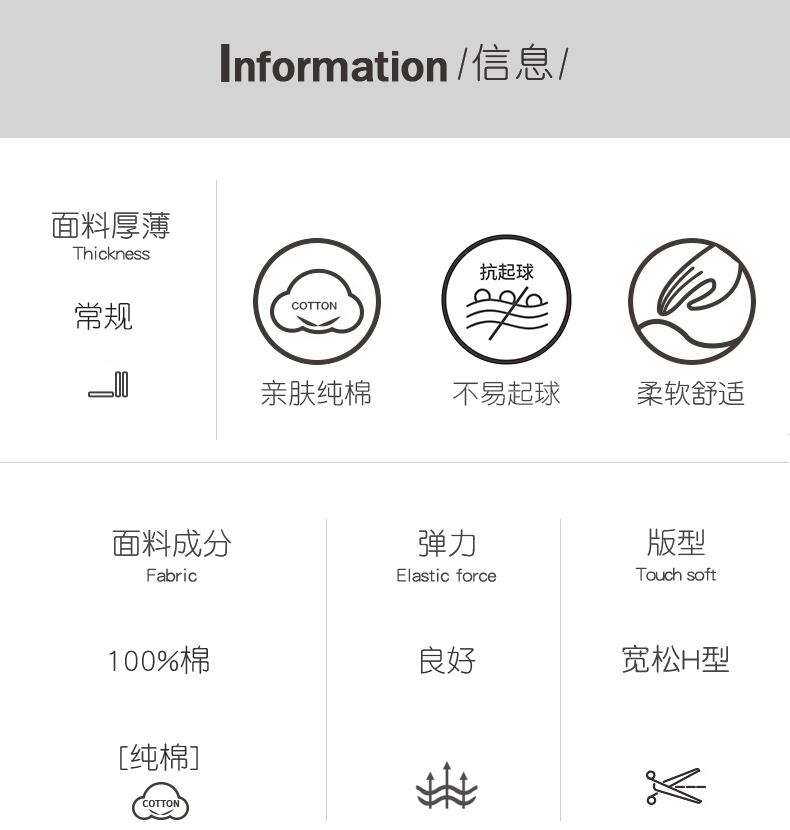 Information /信息/

面料厚薄
Thickness

常规

COTTON

亲肤纯棉

抗起球

不易起球

柔软舒适

面料成分
Fabric

100%棉

[纯棉]

COTTON

弹力
Elastic force

良好

版型
Touch soft

宽松H型