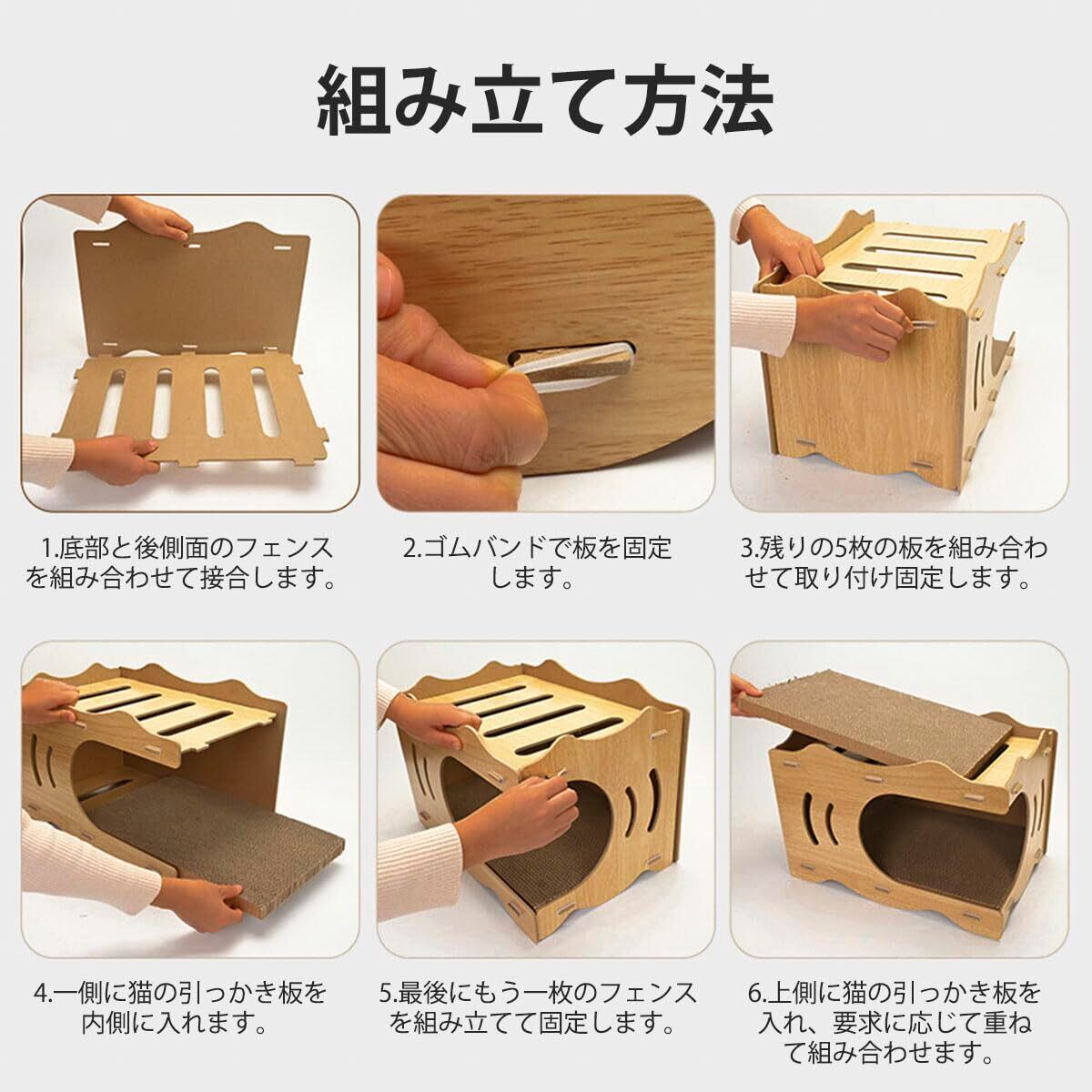 組み立て方法

1.底部と後側面のフェンスを組み合わせて接合します。

2.ゴムバンドで板を固定します。

3.残りの5枚の板を組み合わせて取り付け固定します。

4.一側に猫の引っかき板を内側に入れます。

5.最後にもう一枚のフェンスを組み立てて固定します。

6.上側に猫の引っかき板を入れ、要求に応じて重ねて組み合わせます。