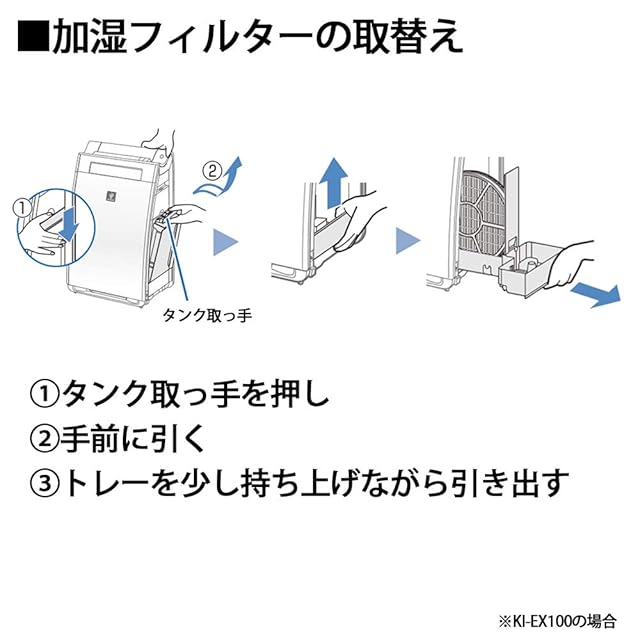 ■加湿フィルターの取替え

①

②

タンク取っ手

①タンク取っ手を押し
②手前に引く
③トレーを少し持ち上げながら引き出す

※KI-EX100の場合