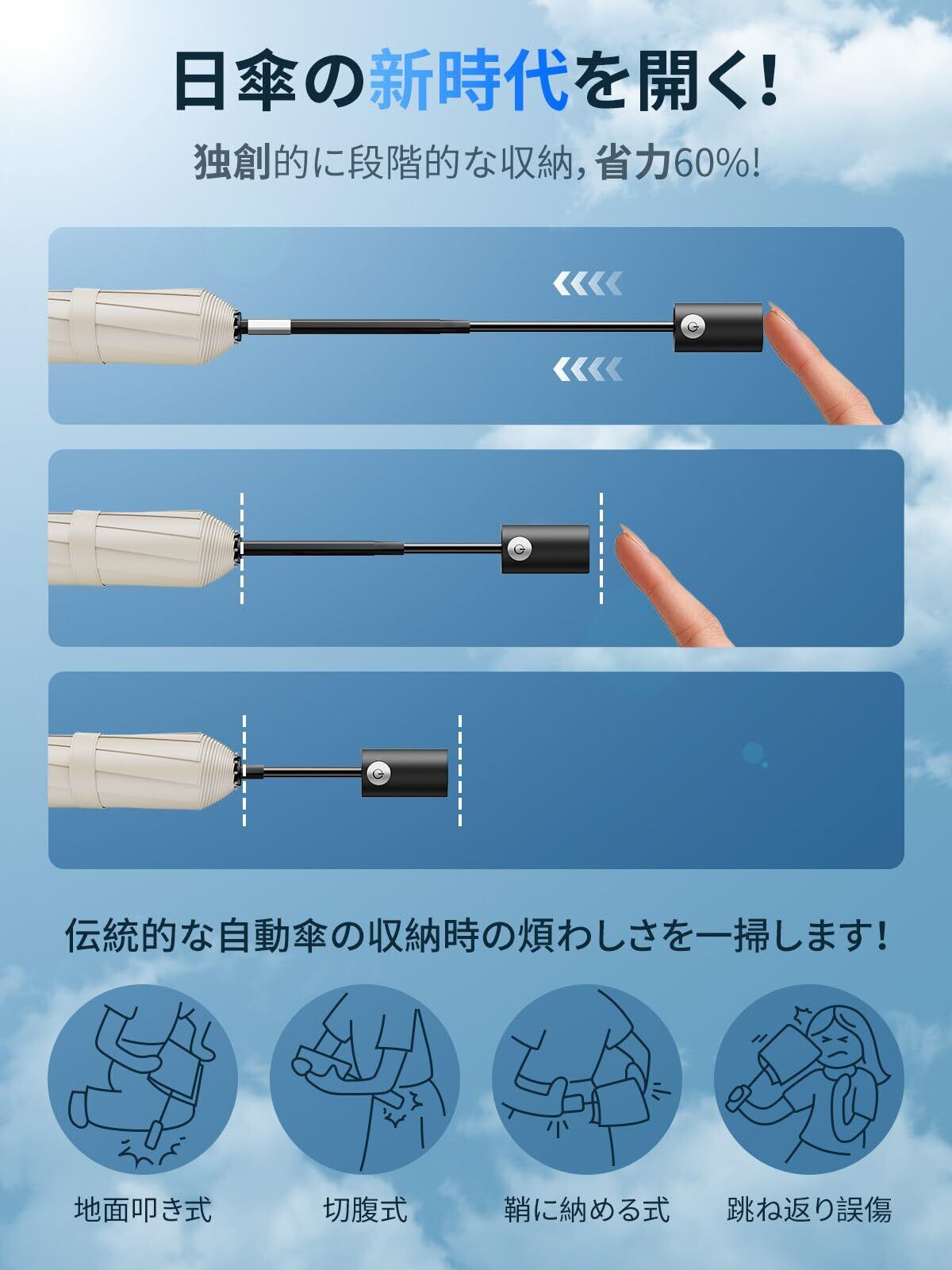 日傘の新時代を開く!

独創的に段階的な収納, 省力60%!

伝統的な自動傘の収納時の煩わしさを一掃します!

地面叩き式

切腹式

鞘に納める式

跳ね返り誤傷