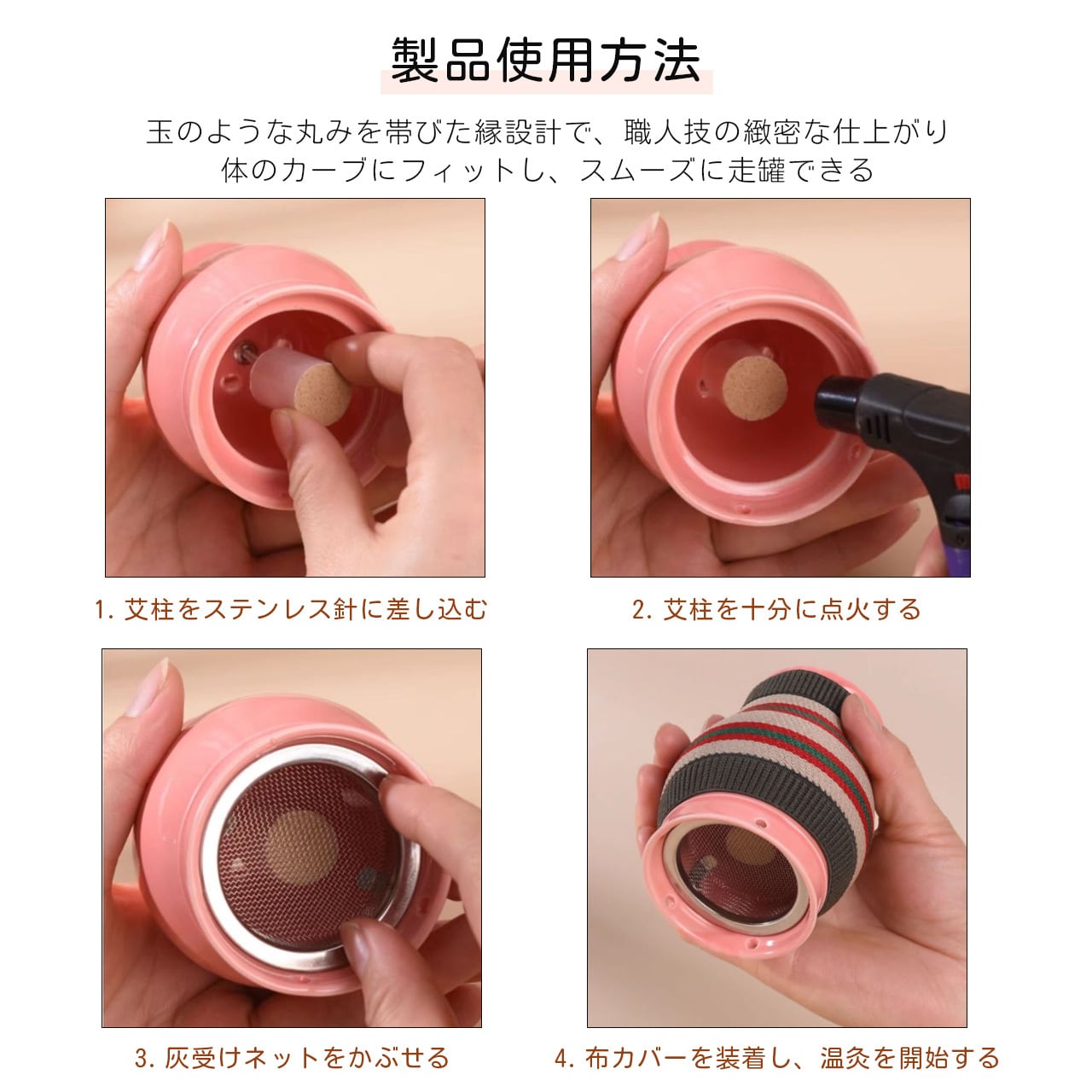 製品使用方法

玉のような丸みを帯びた縁設計で、職人技の緻密な仕上がり
体のカーブにフィットし、スムーズに走罐できる

1. 艾柱をステンレス針に差し込む

2. 艾柱を十分に点火する

3. 灰受けネットをかぶせる

4. 布カバーを装着し、温灸を開始する