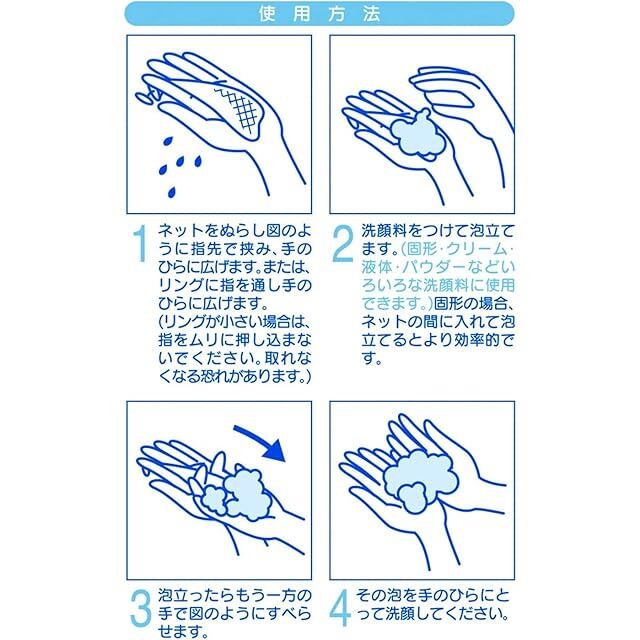 使用方法

1 ネットをぬらし図のように指先で挟み、手のひらに広げます。または、リングに指を通し手のひらに広げます。
(リングが小さい場合は、指をムリに押し込まないでください。取れなくなる恐れがあります。)

2 洗顔料をつけて泡立てます。(固形・クリーム・液体・パウダーなどいろいろな洗顔料に使用できます。)固形の場合、ネットの間に入れて泡立てるとより効率的です。

3 泡立ったらもう一方の手で図のようにすべらせます。

4 その泡を手のひらにとって洗顔してください。