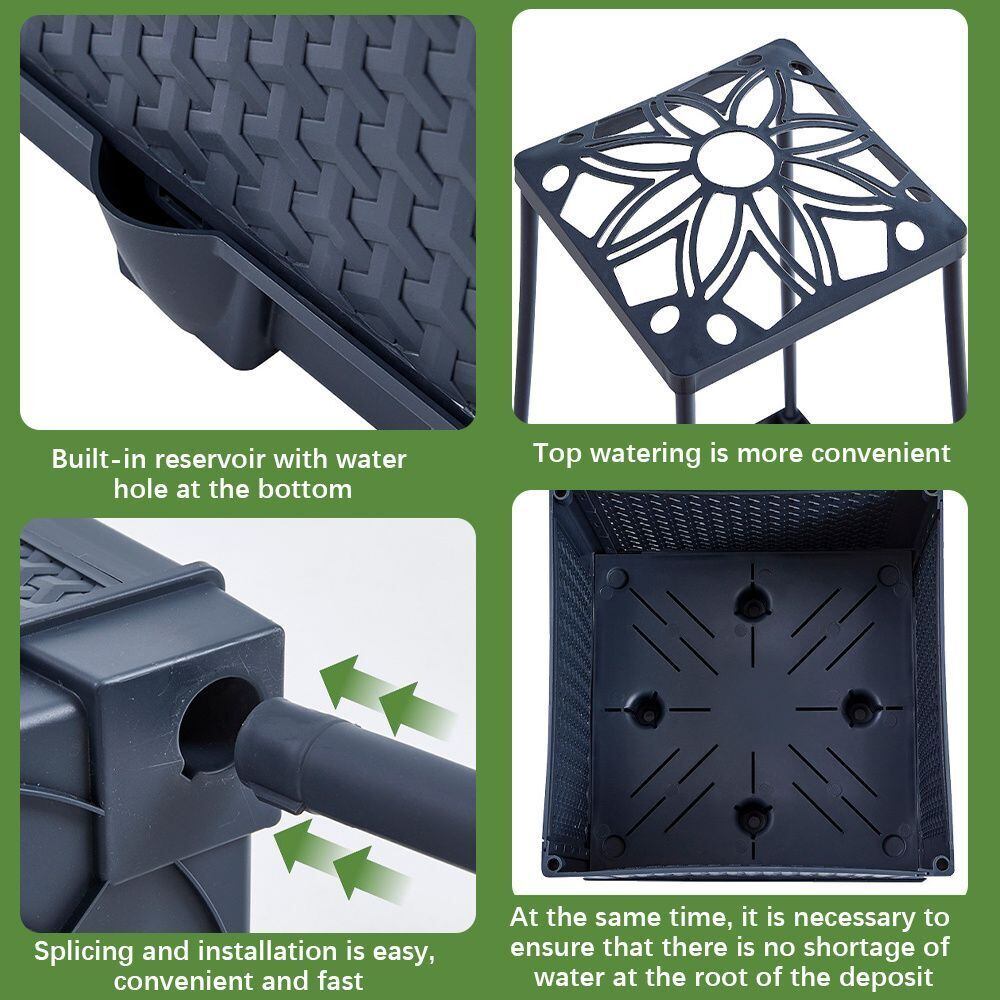 Built-in reservoir with water hole at the bottom

Top watering is more convenient

Splicing and installation is easy, convenient and fast

At the same time, it is necessary to ensure that there is no shortage of water at the root of the deposit