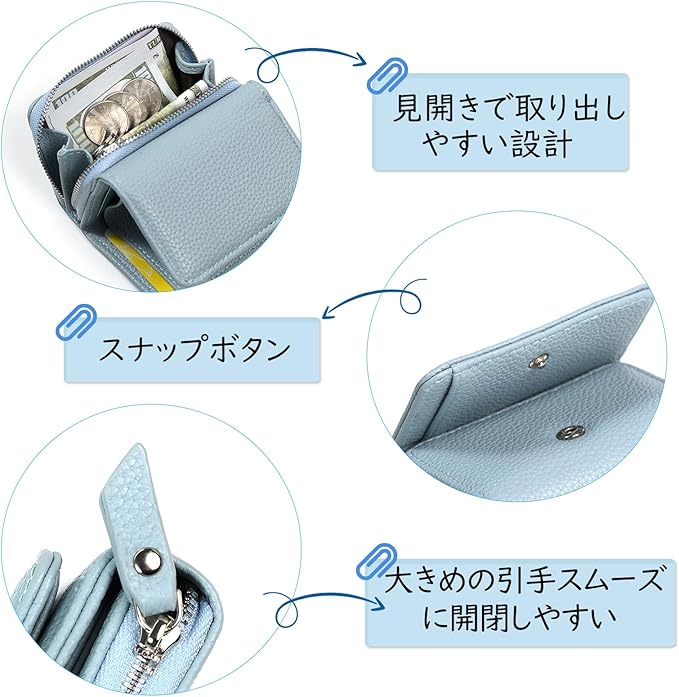 見開きで取り出しやすい設計

スナップボタン

大きめの引手スムーズに開閉しやすい