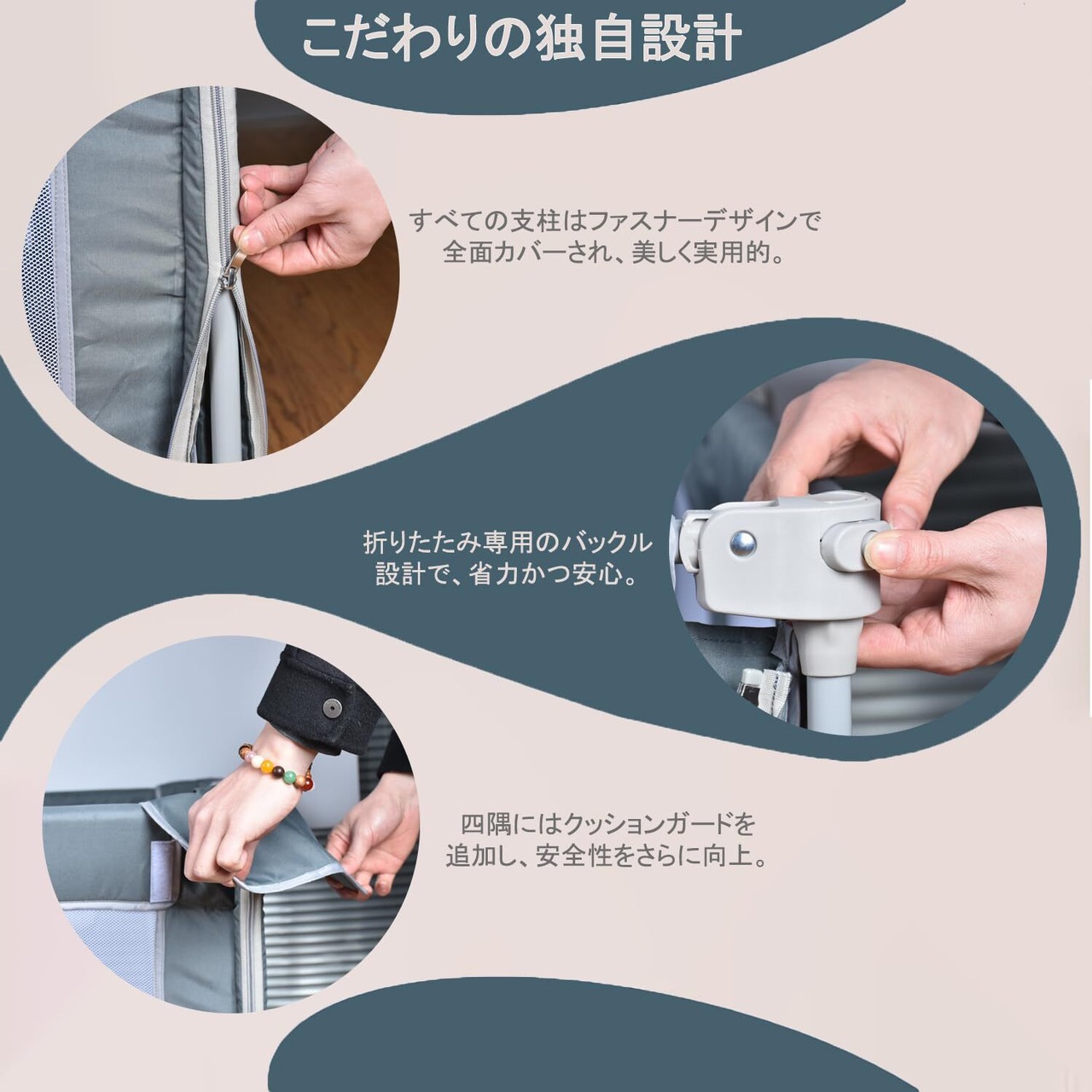 こだわりの独自設計

すべての支柱はファスナーデザインで全面カバーされ、美しく実用的。

折りたたみ専用のバックル設計で、省力かつ安心。

四隅にはクッションガードを追加し、安全性をさらに向上。