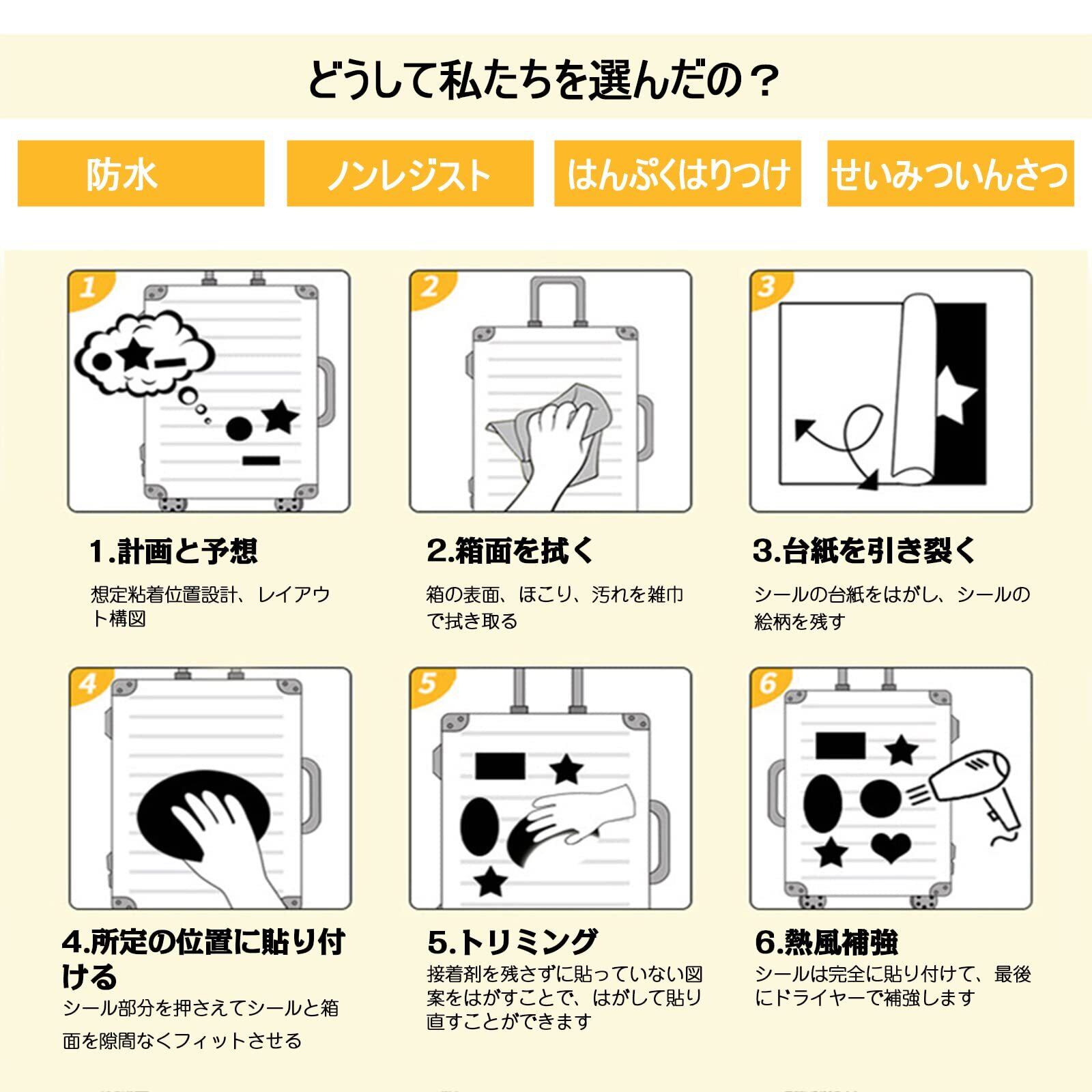 どうして私たちを選んだの？

防水

ノンレジスト

はんぷくはりつけ

せいみついんさつ

1

2

3

1.計画と予想

想定粘着位置設計、レイアウト構図

2.箱面を拭く

箱の表面、ほこり、汚れを雑巾で拭き取る

3.台紙を引き裂く

シールの台紙をはがし、シールの絵柄を残す

4

5

6

4.所定の位置に貼り付ける

シール部分を押さえてシールと箱面を隙間なくフィットさせる

5.トリミング

接着剤を残さずに貼っていない図案をはがすことで、はがして貼り直すことができます

6.熱風補強

シールは完全に貼り付けて、最後にドライヤーで補強します