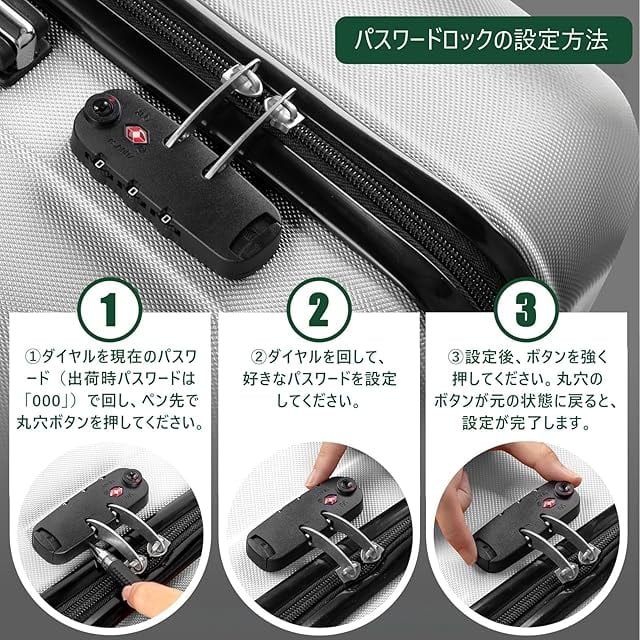 パスワードロックの設定方法

1

①ダイヤルを現在のパスワード（出荷時パスワードは「000」）で回し、ペン先で丸穴ボタンを押してください。

2

②ダイヤルを回して、好きなパスワードを設定してください。

3

③設定後、ボタンを強く押してください。丸穴のボタンが元の状態に戻ると、設定が完了します。